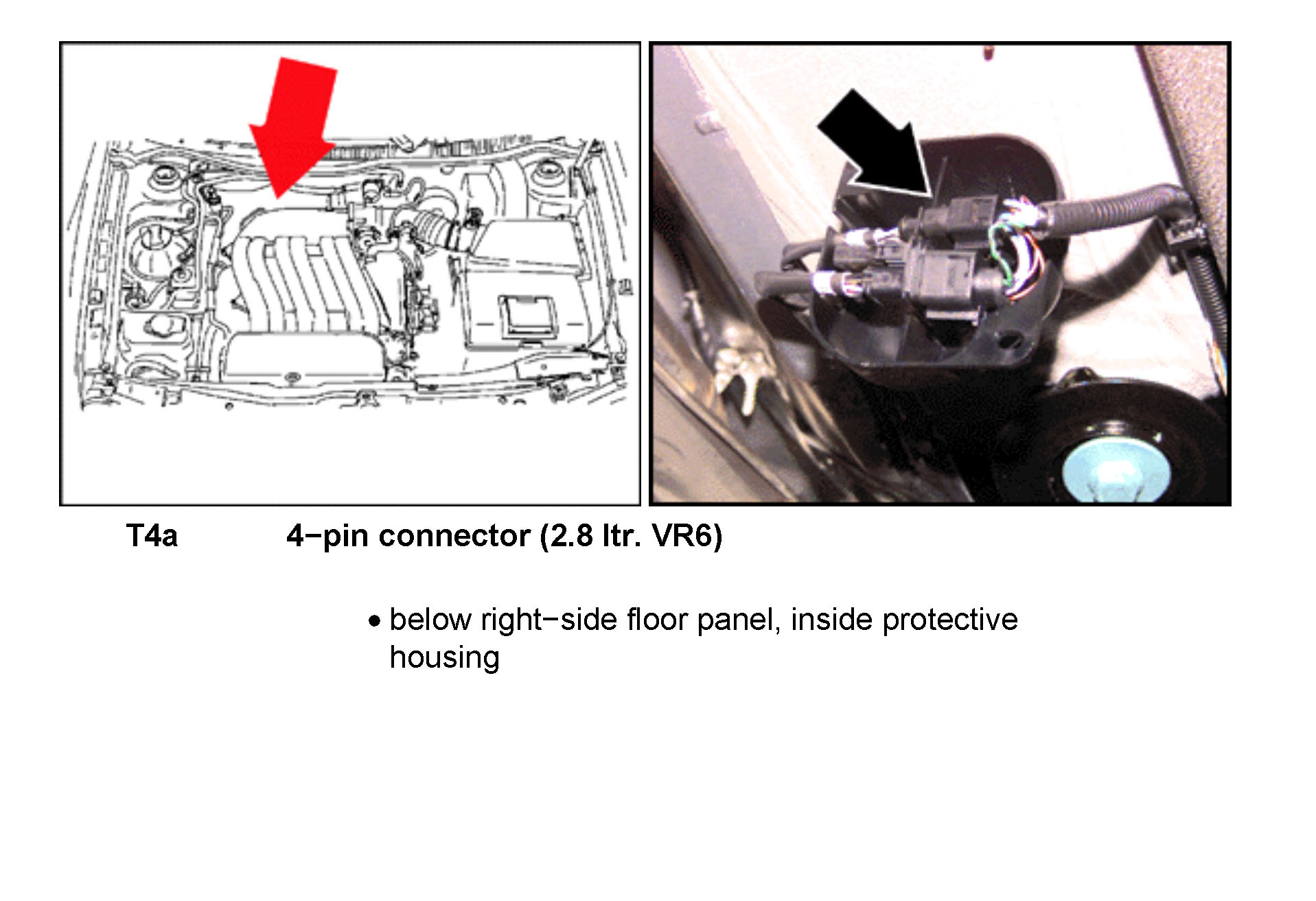 T4a 4−pin connector (2.8 ltr. VR6)

• below right−side floor panel, inside protective housing