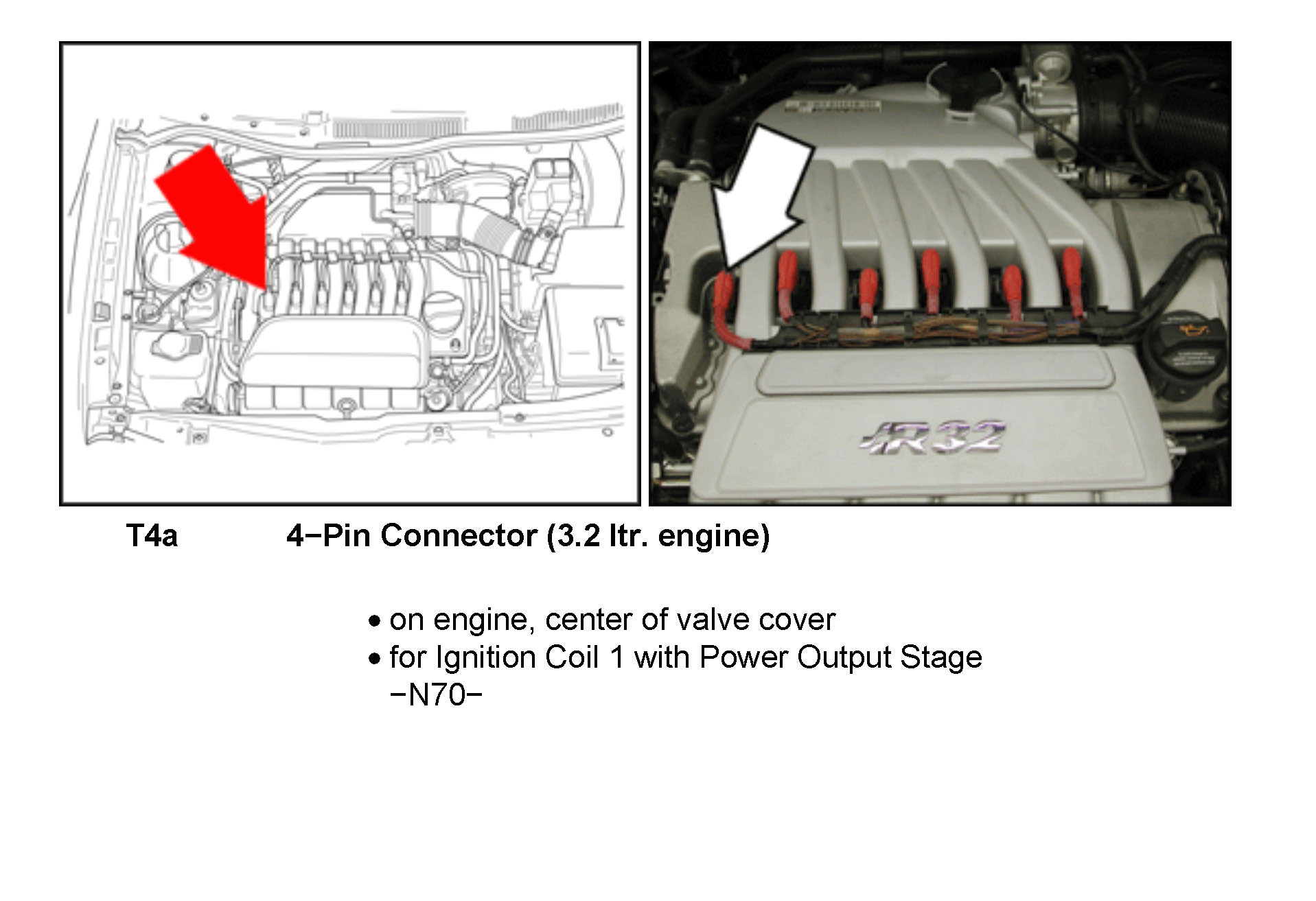 R32

T4a 4−Pin Connector (3.2 ltr. engine)

• on engine, center of valve cover
• for Ignition Coil 1 with Power Output Stage −N70−