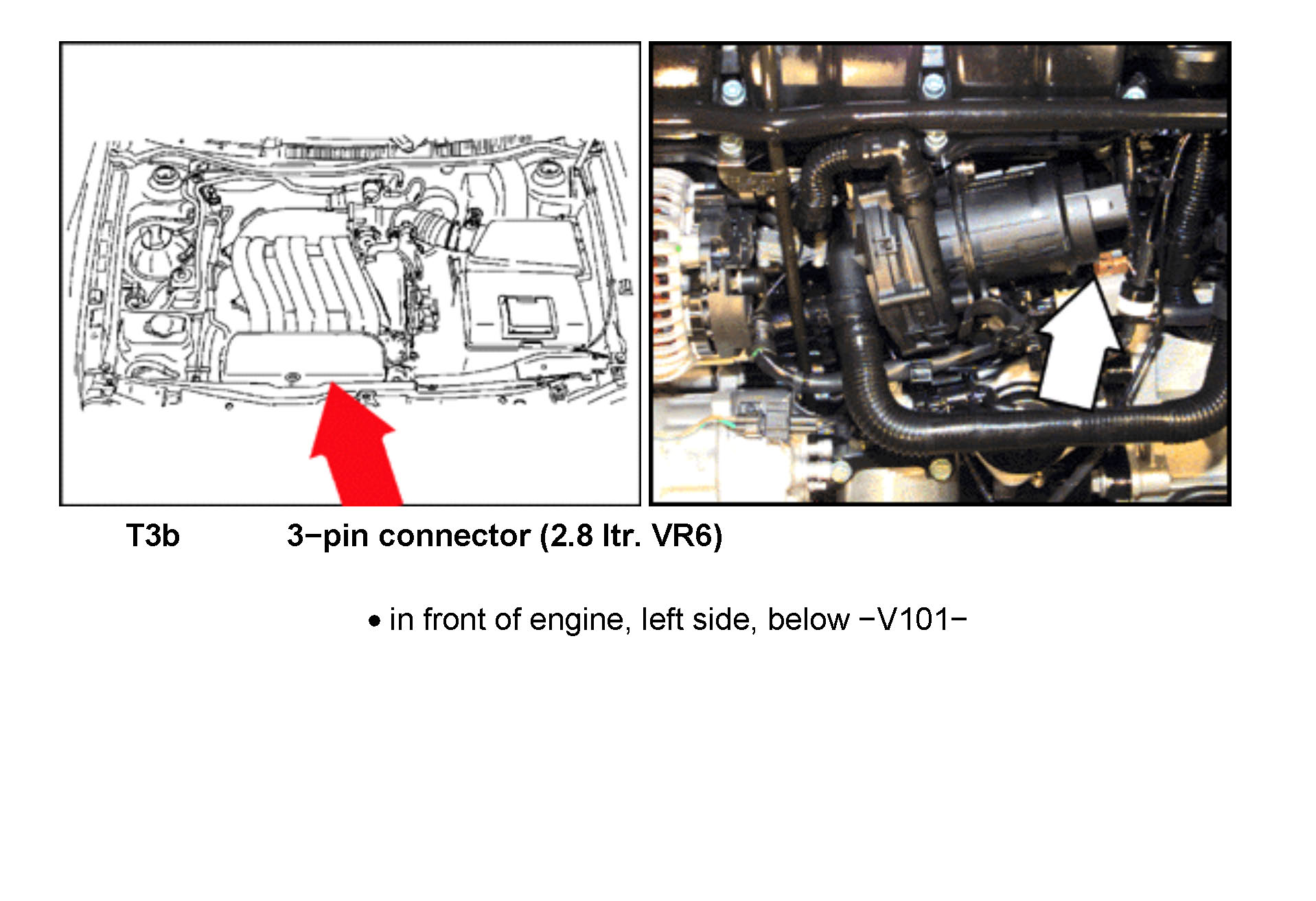 T3b 3−pin connector (2.8 ltr. VR6)

• in front of engine, left side, below −V101−