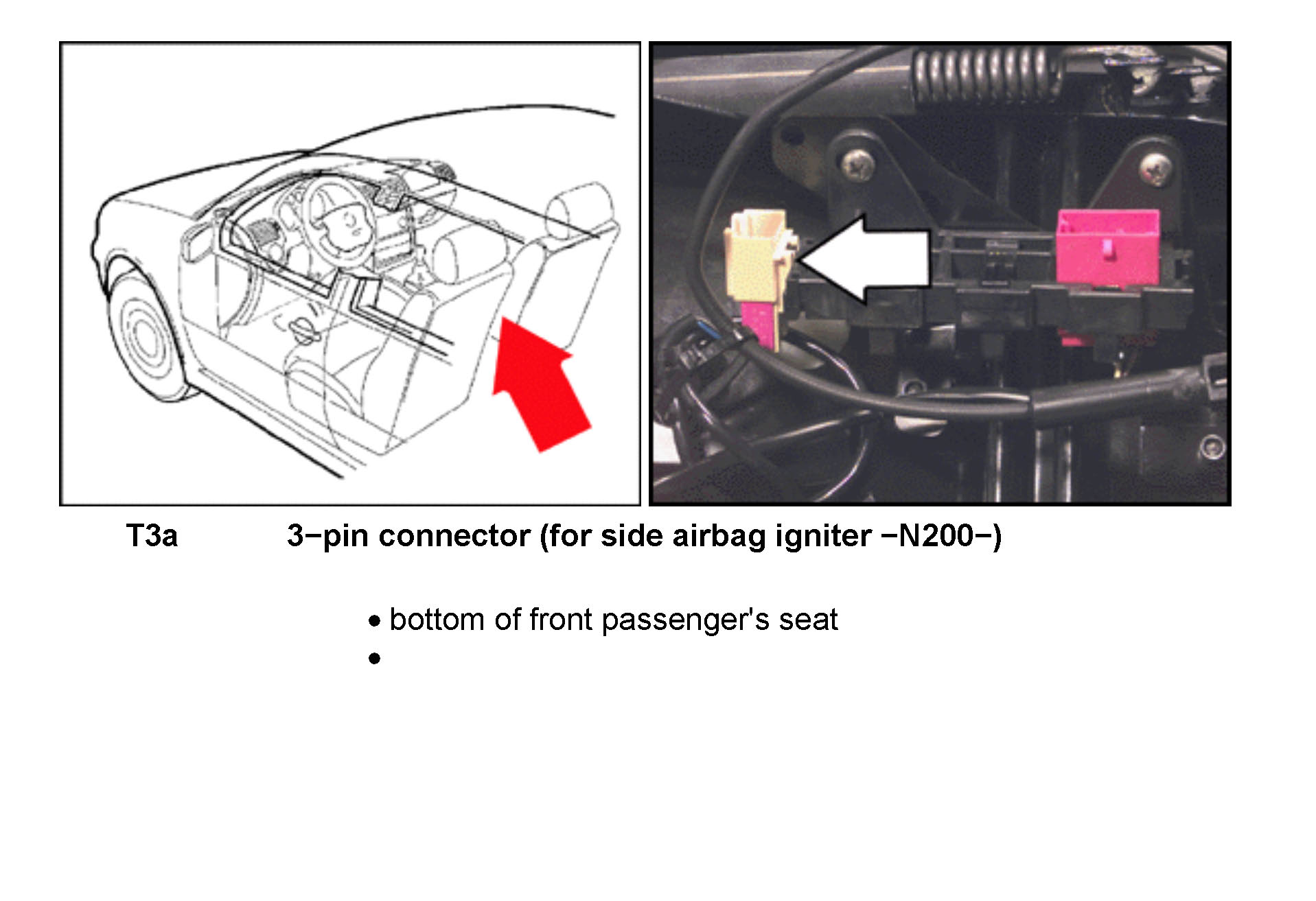 T3a 3−pin connector (for side airbag igniter −N200−)

• bottom of front passenger's seat
•