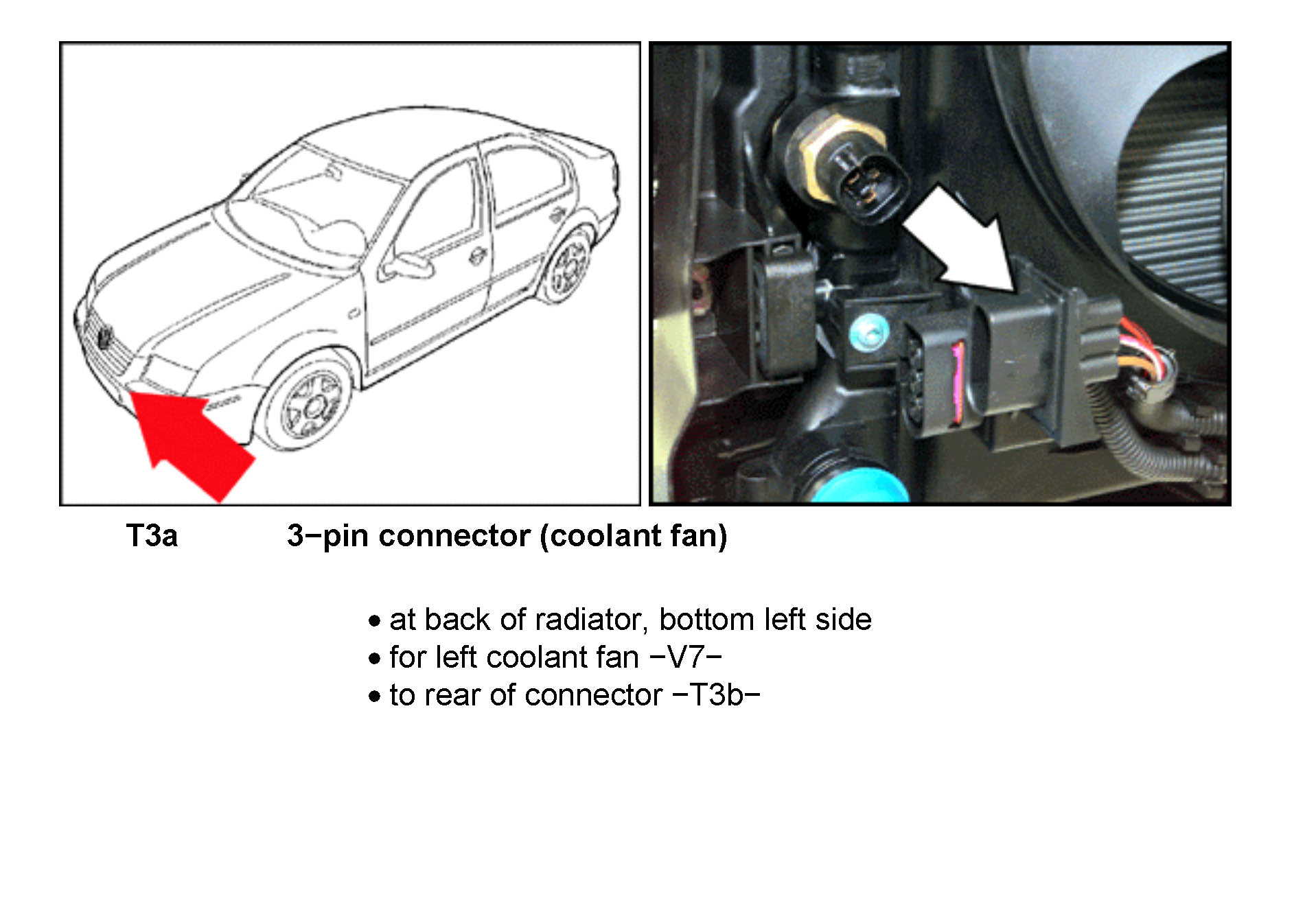 T3a 3−pin connector (coolant fan)

• at back of radiator, bottom left side
• for left coolant fan −V7−
• to rear of connector −T3b−