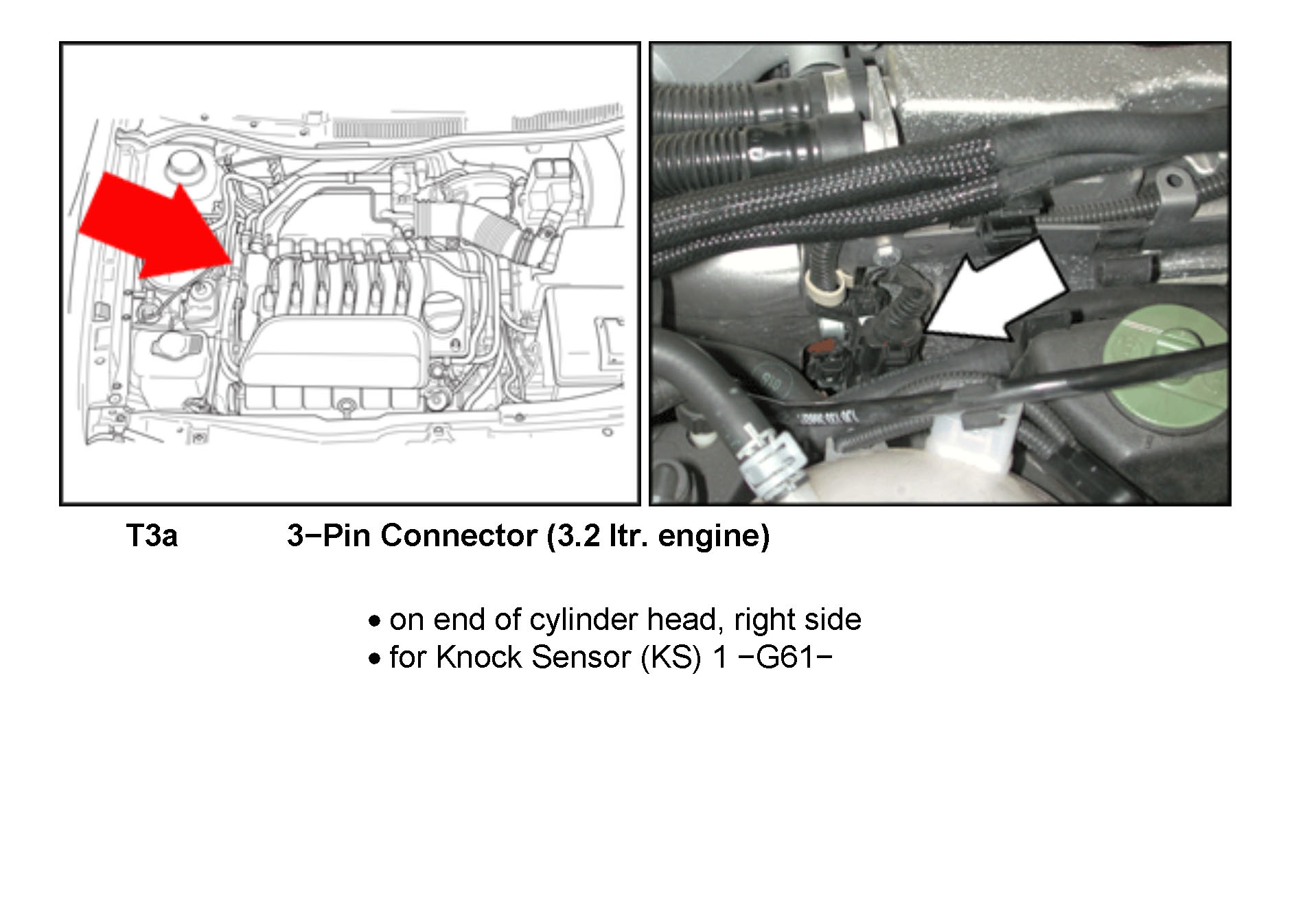 T3a 3−Pin Connector (3.2 ltr. engine)

• on end of cylinder head, right side
• for Knock Sensor (KS) 1 −G61−