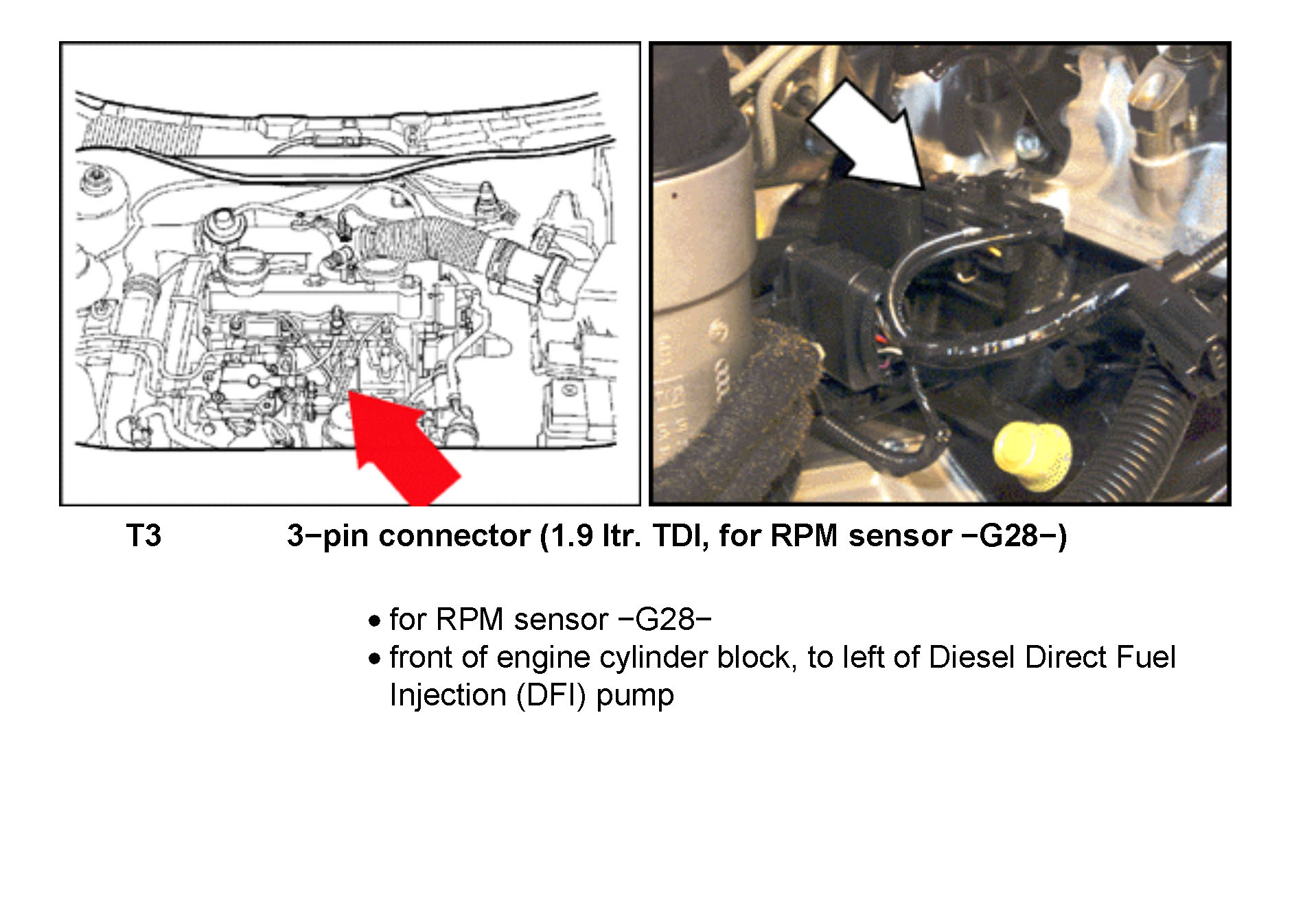 T3 3−pin connector (1.9 ltr. TDI, for RPM sensor −G28−)

• for RPM sensor −G28−
• front of engine cylinder block, to left of Diesel Direct Fuel Injection (DFI) pump