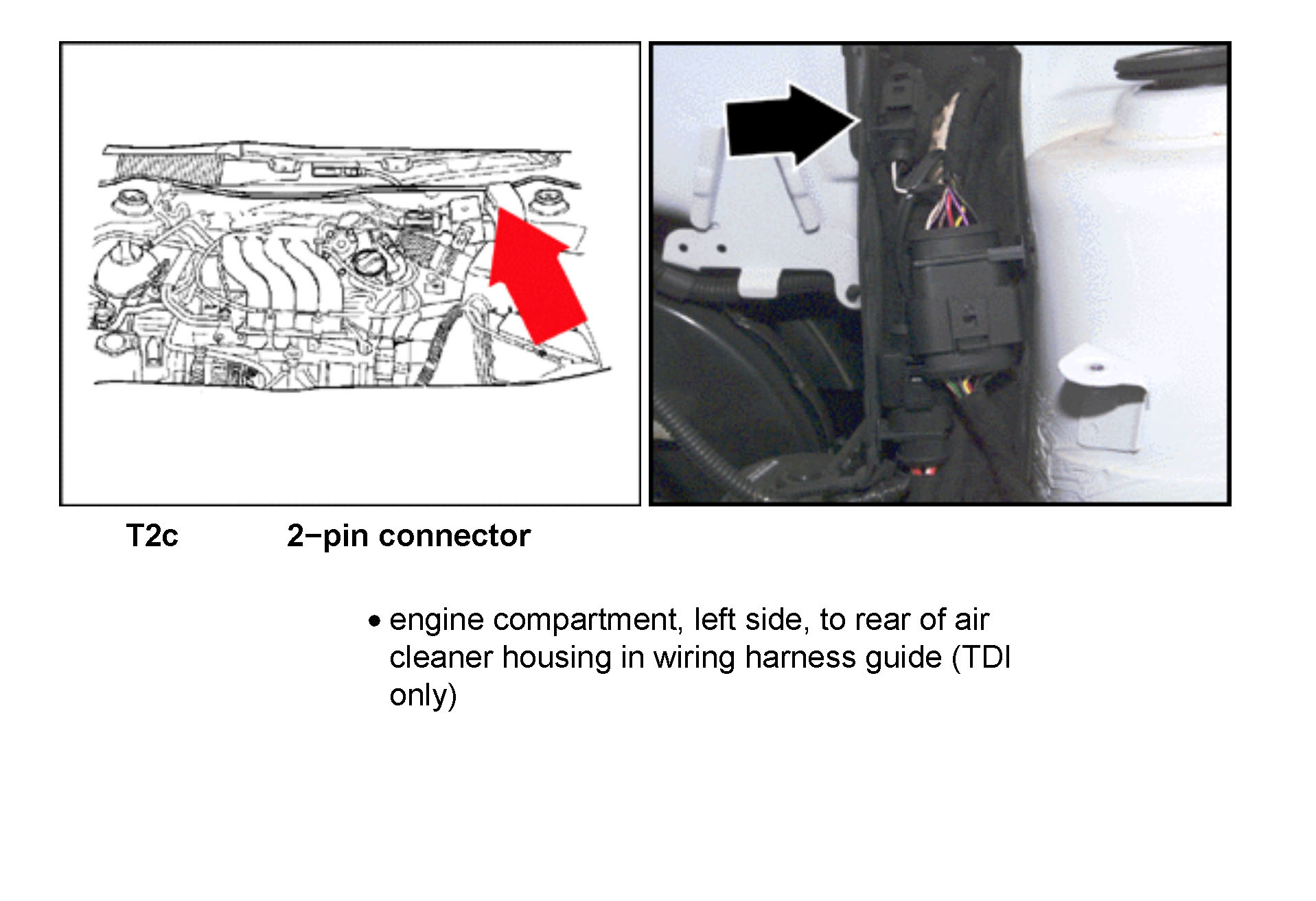 T2c 2−pin connector

• engine compartment, left side, to rear of air cleaner housing in wiring harness guide (TDI only)