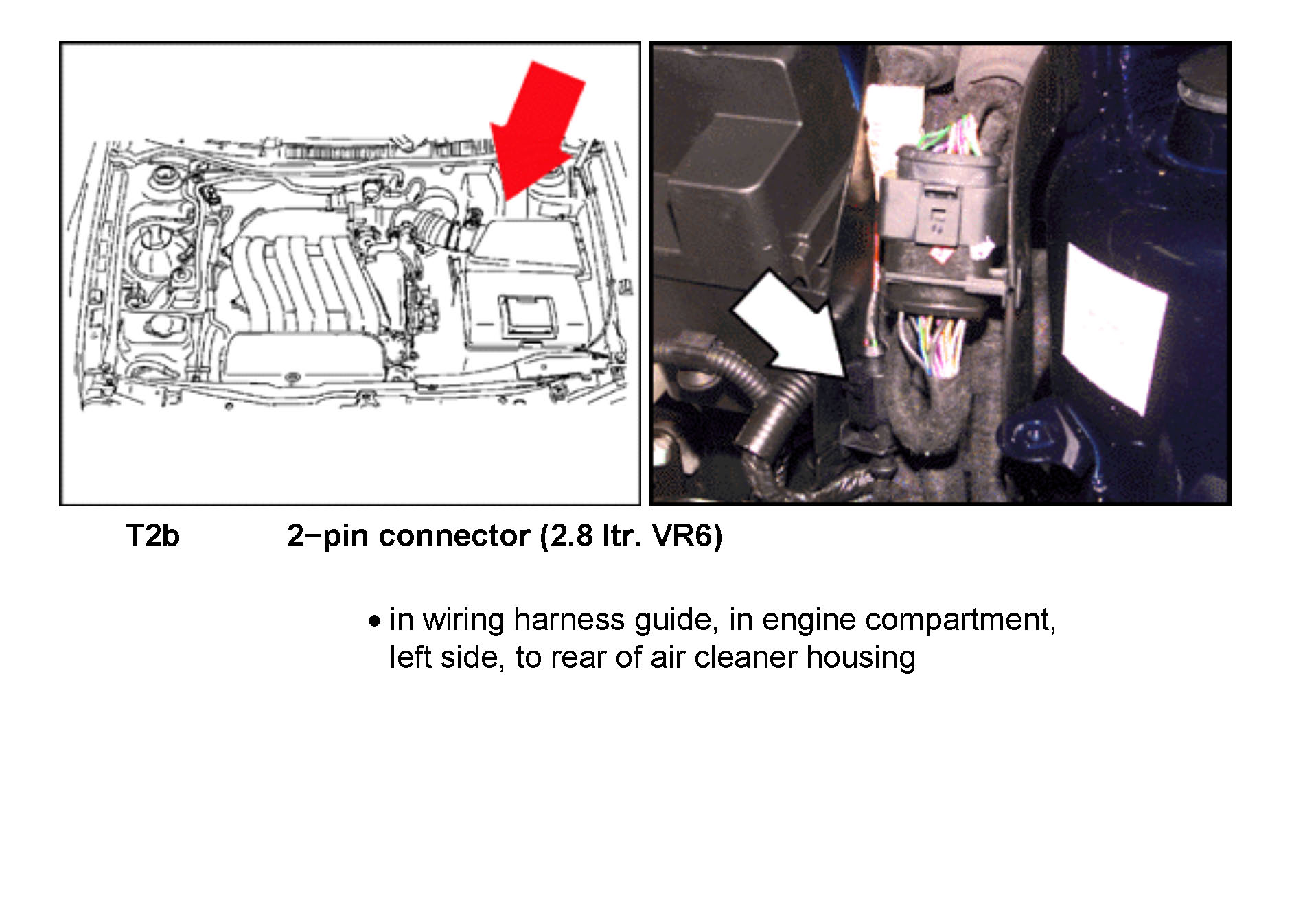 T2b 2−pin connector (2.8 ltr. VR6)

• in wiring harness guide, in engine compartment, left side, to rear of air cleaner housing