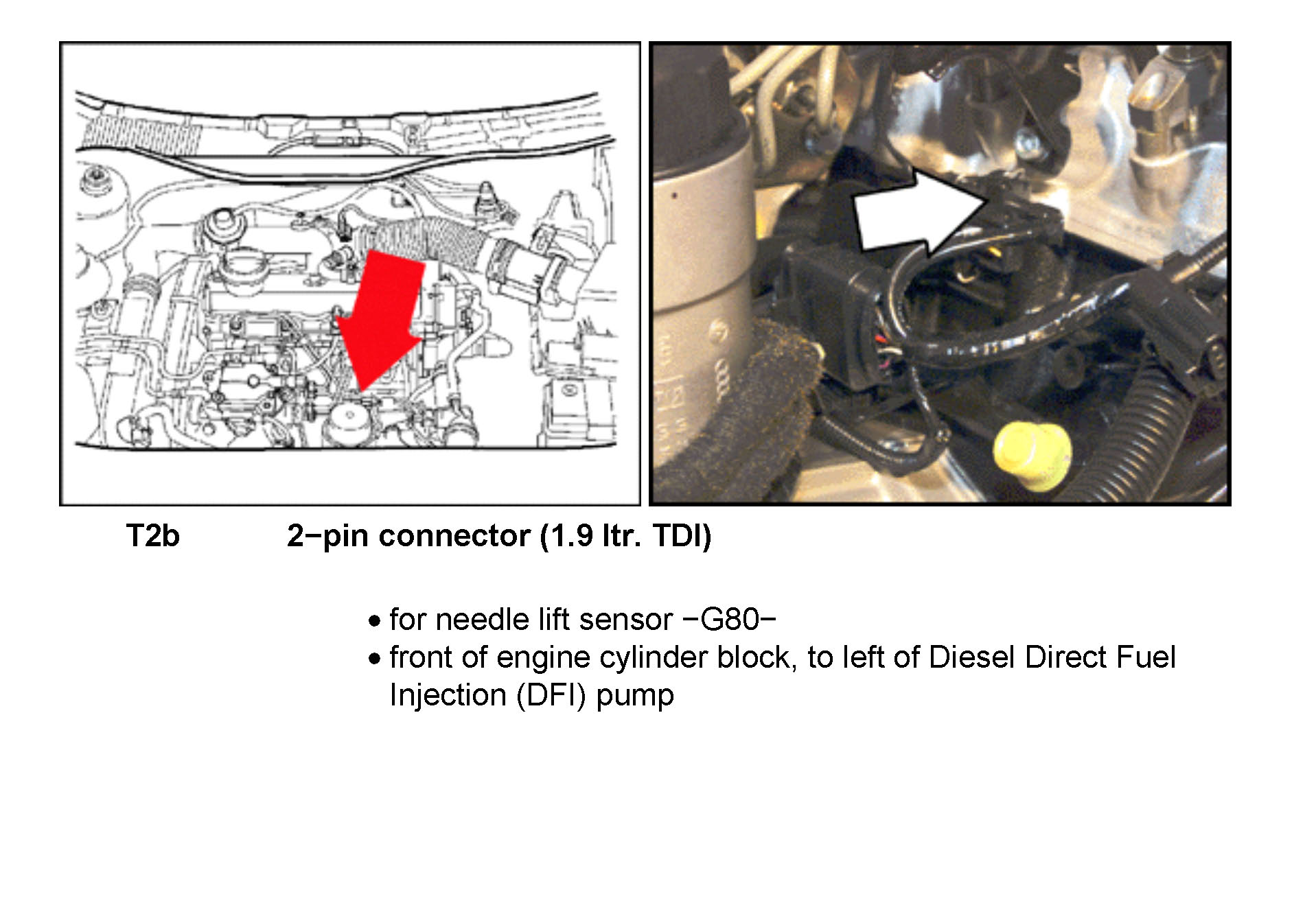 T2b 2−pin connector (1.9 ltr. TDI)

• for needle lift sensor −G80−
• front of engine cylinder block, to left of Diesel Direct Fuel Injection (DFI) pump