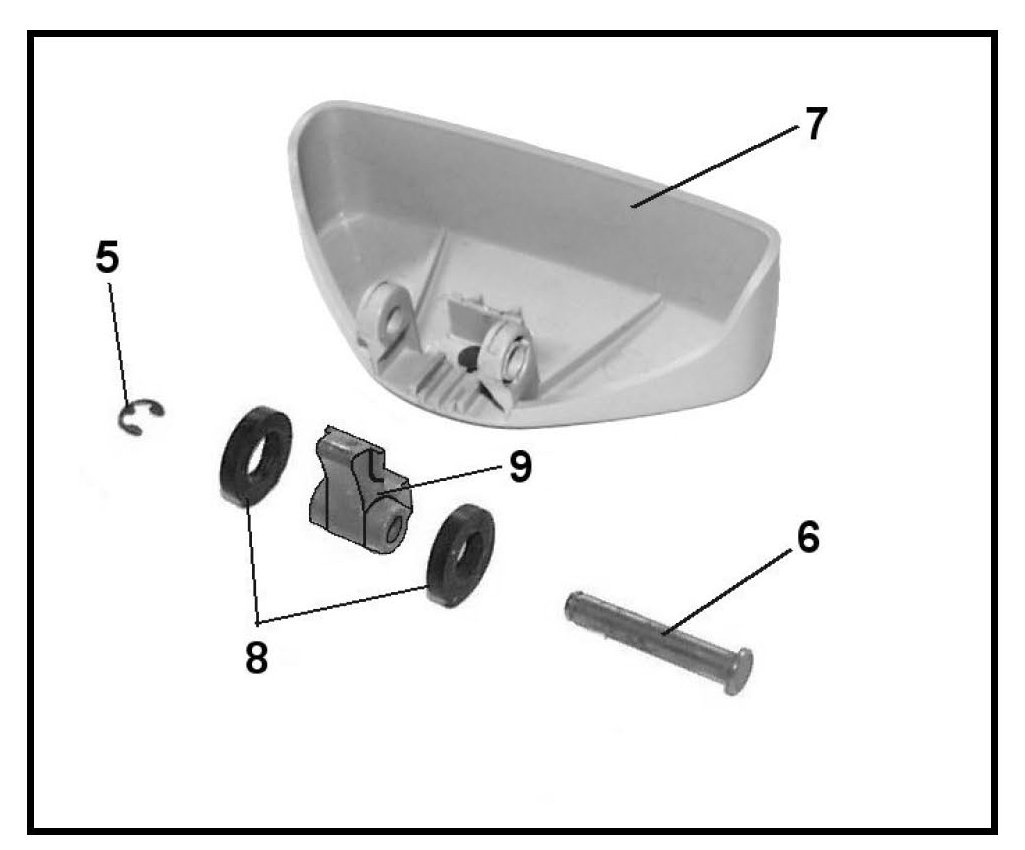 7
5
9
6
8