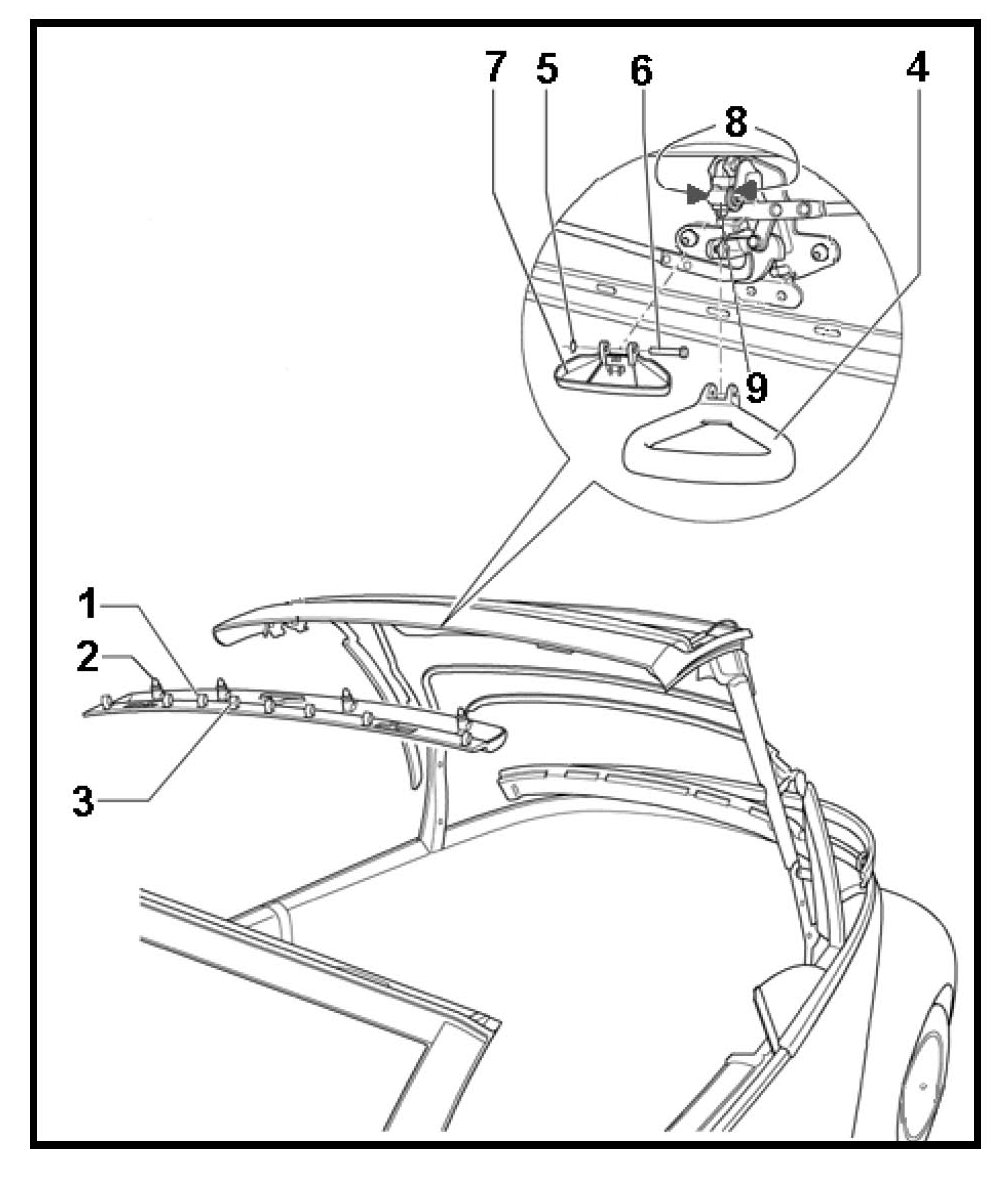 7 5 6 4
8
9
1
2
3