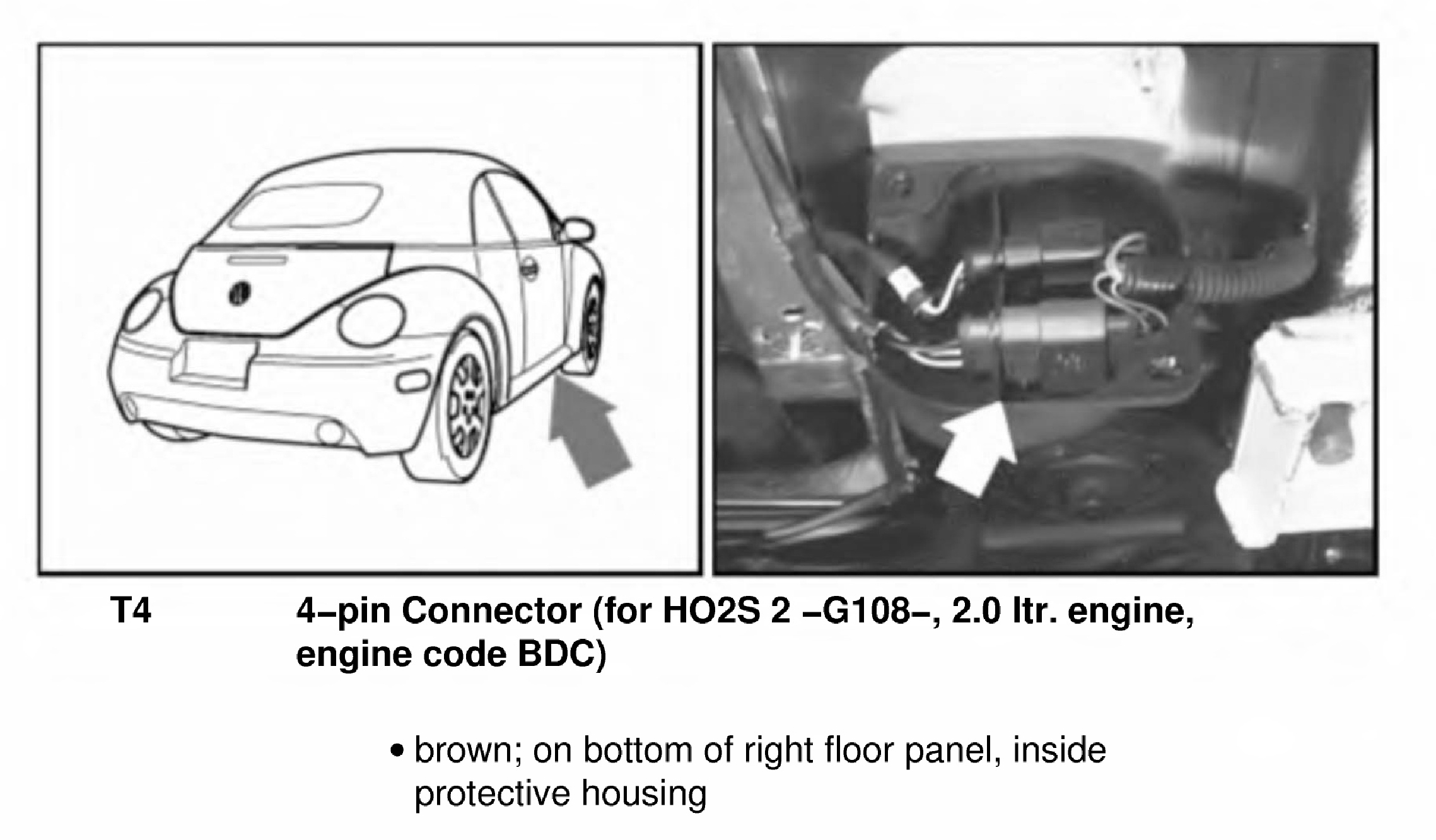 T4

4–pin Connector (for HO2S 2 –G108–, 2.0 ltr. engine, engine code BDC)

• brown; on bottom of right floor panel, inside protective housing