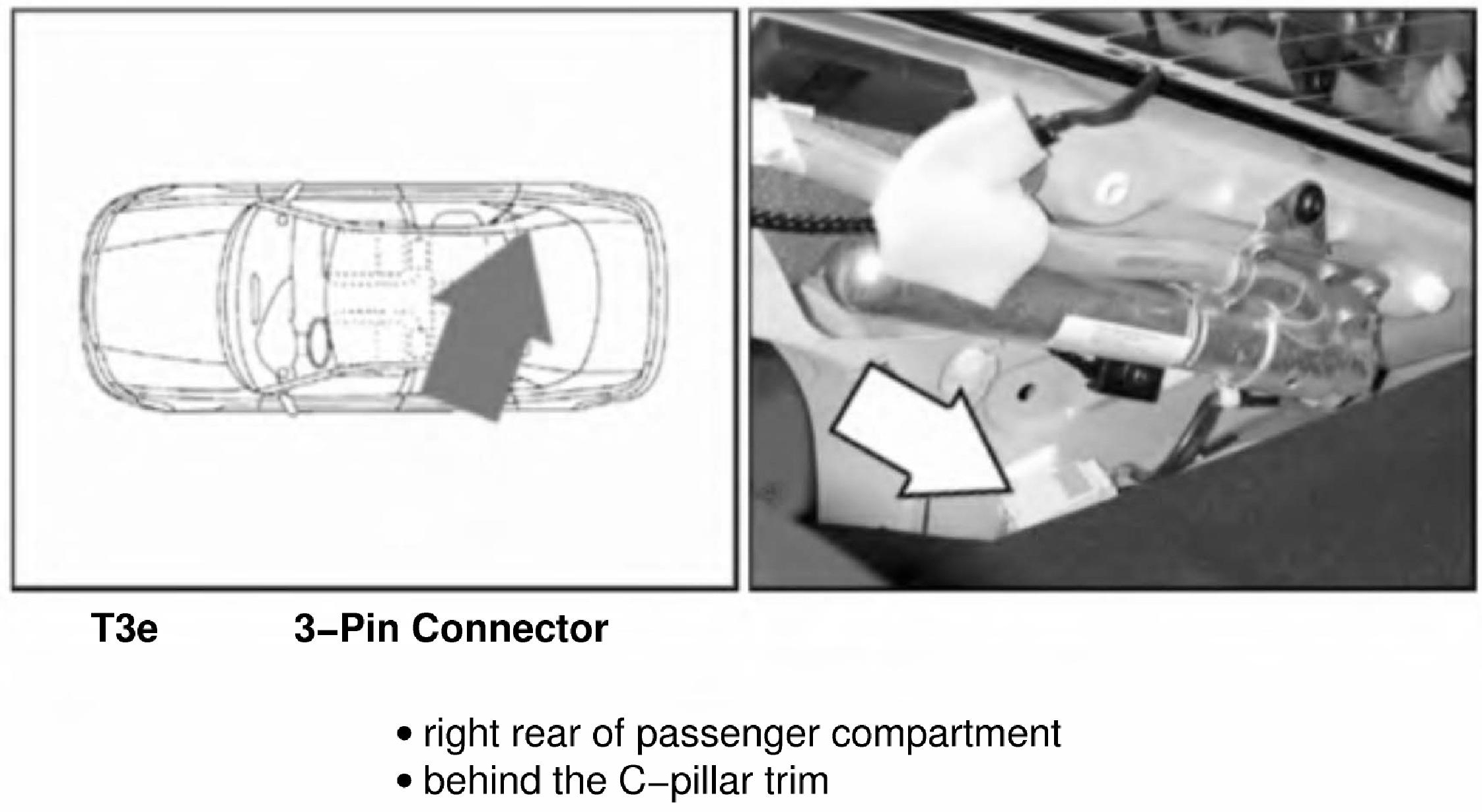 T3e 3–Pin Connector

• right rear of passenger compartment
• behind the C–pillar trim