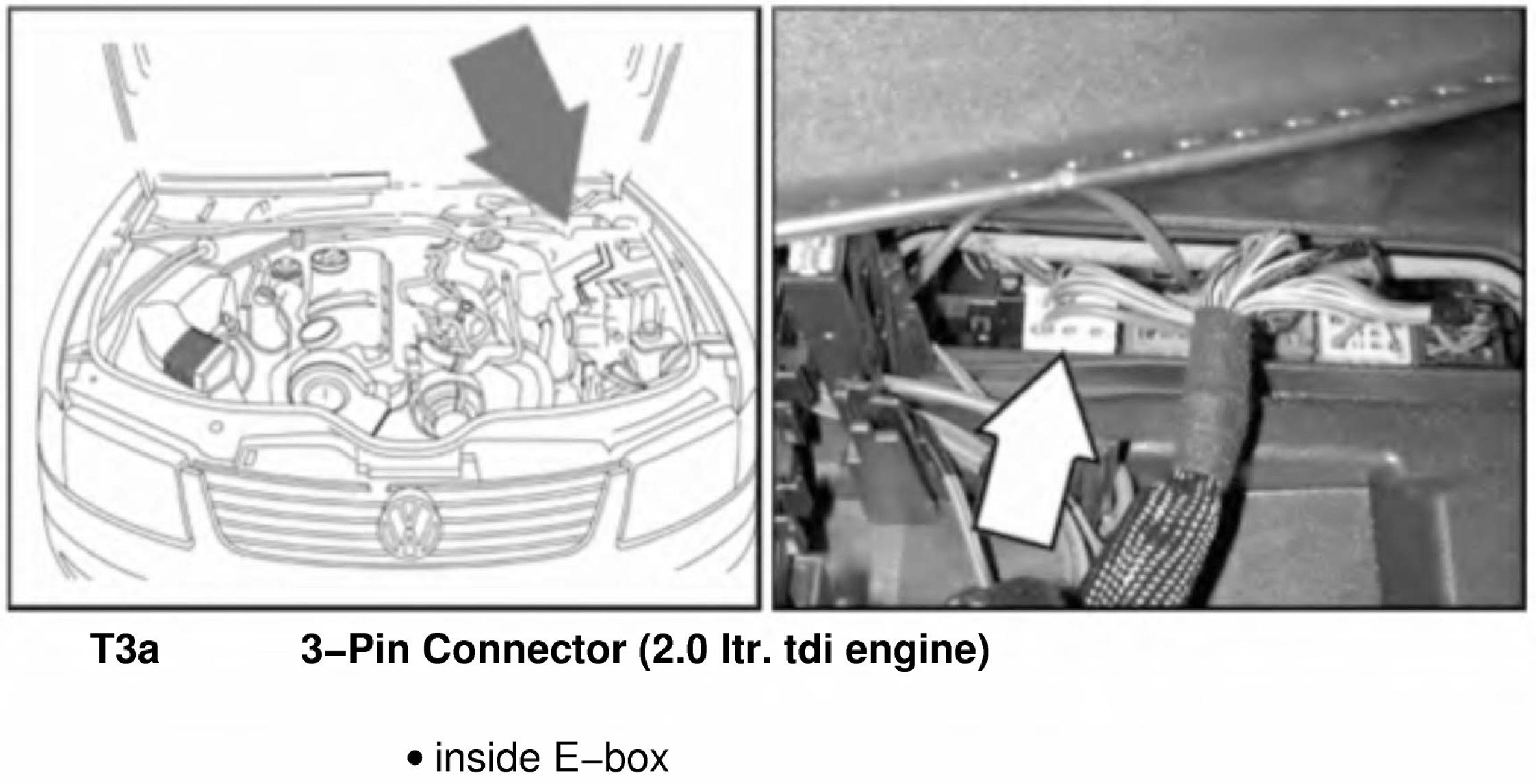 T3a 3–Pin Connector (2.0 ltr. tdi engine)

• inside E–box