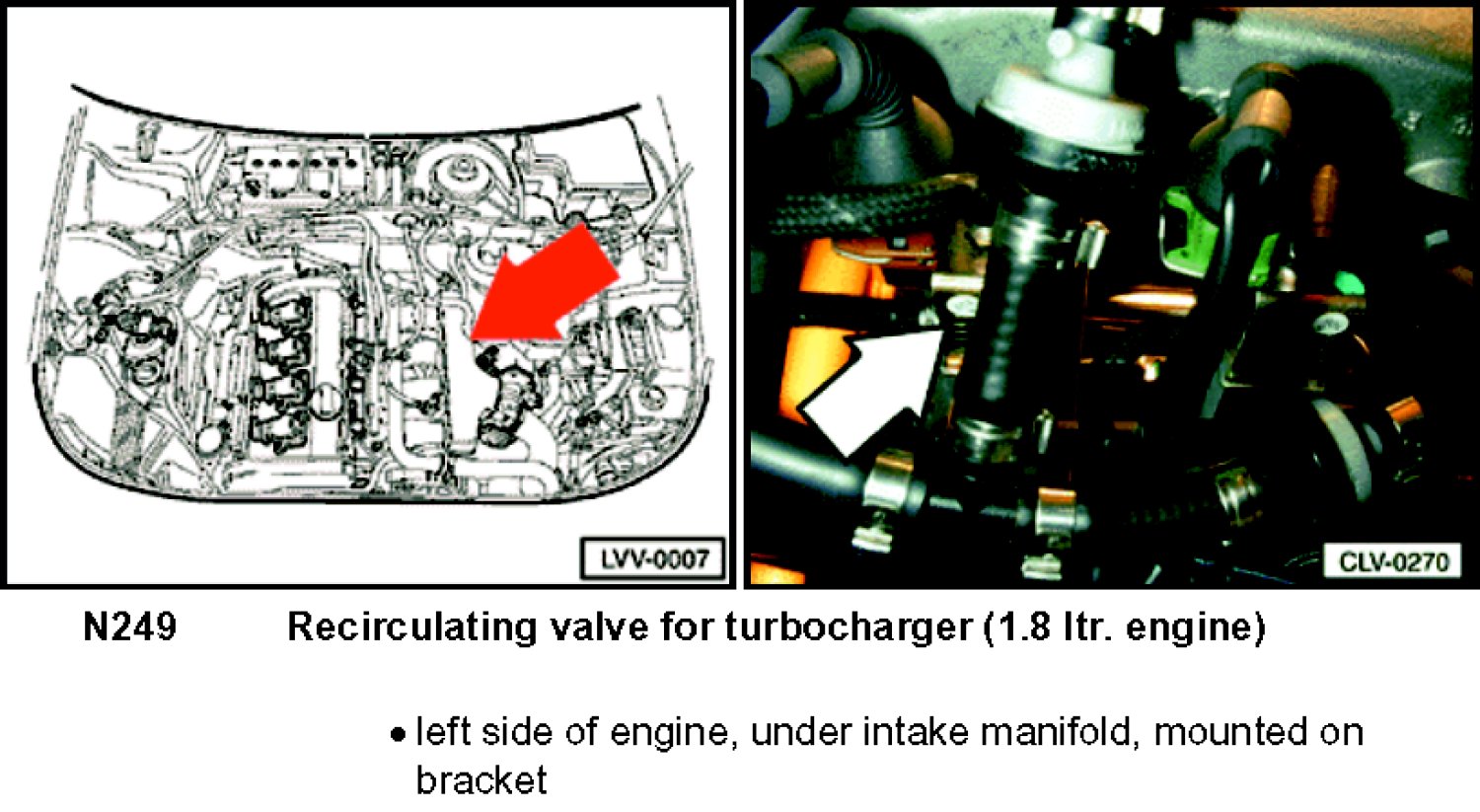 LVV-0007

CLV-0270

N249 Recirculating valve for turbocharger (1.8 ltr. engine)

• left side of engine, under intake manifold, mounted on bracket