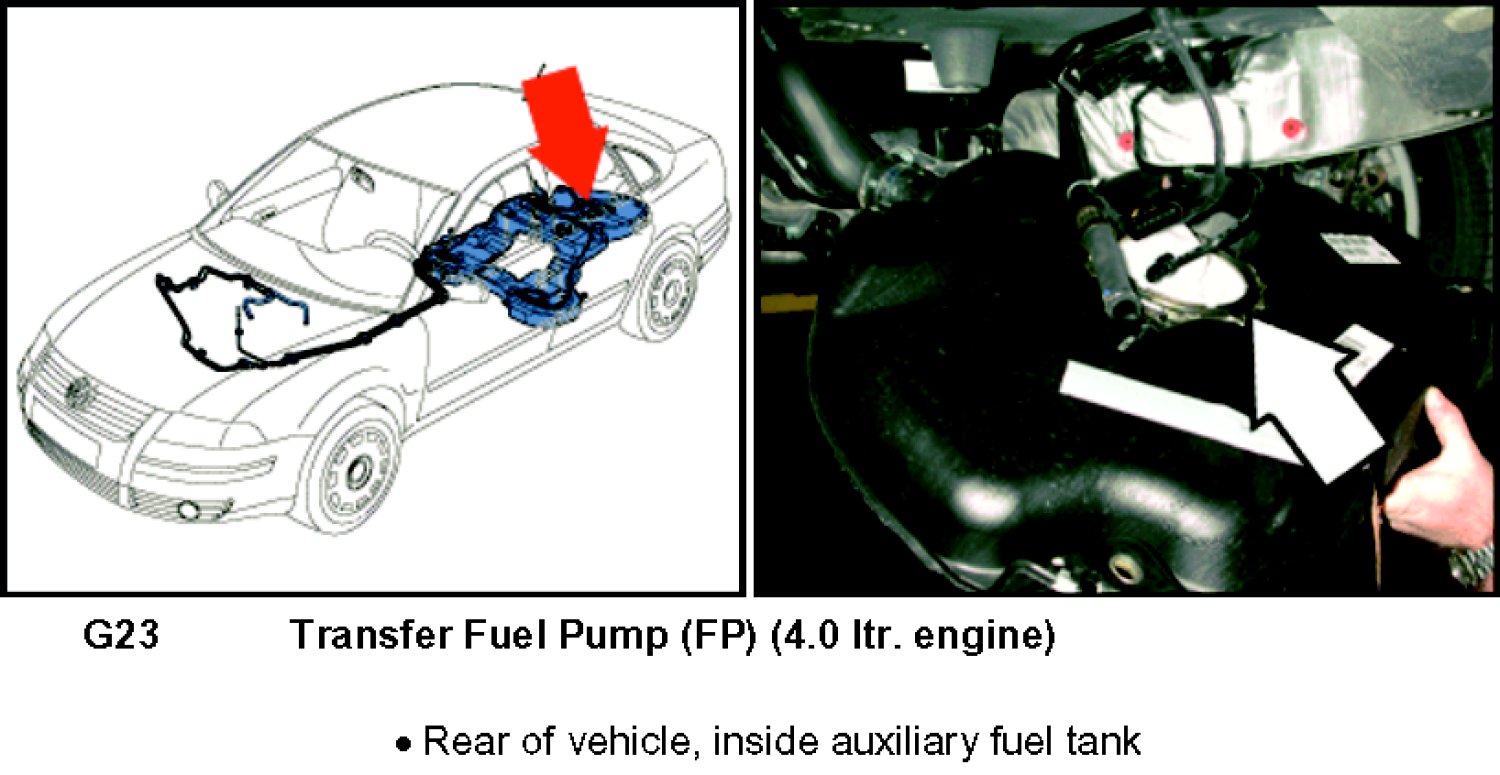 G23 Transfer Fuel Pump (FP) (4.0 ltr. engine)

• Rear of vehicle, inside auxiliary fuel tank