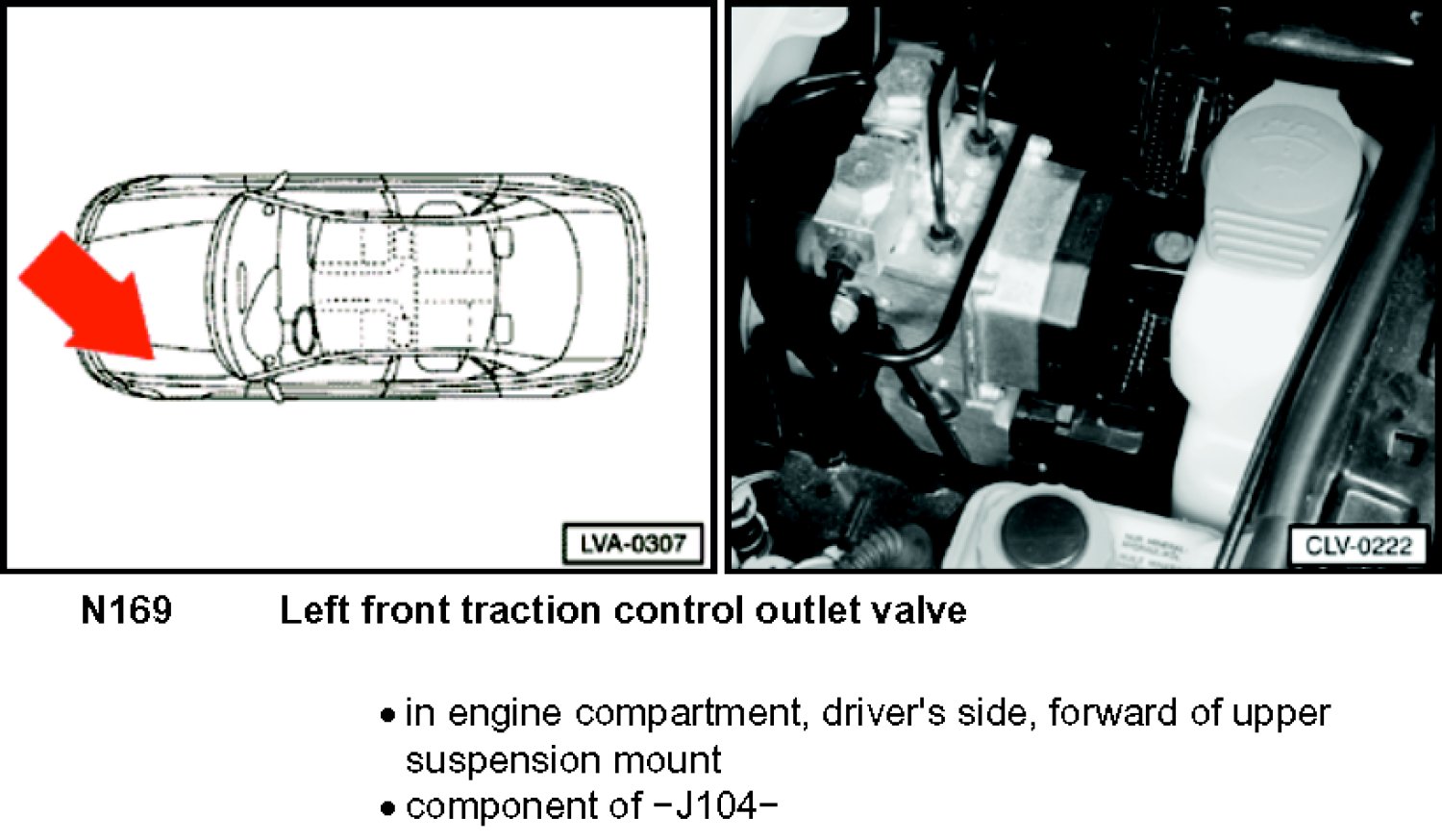 LVA-0307

CLV-0222

N169 Left front traction control outlet valve

• in engine compartment, driver's side, forward of upper suspension mount
• component of −J104−