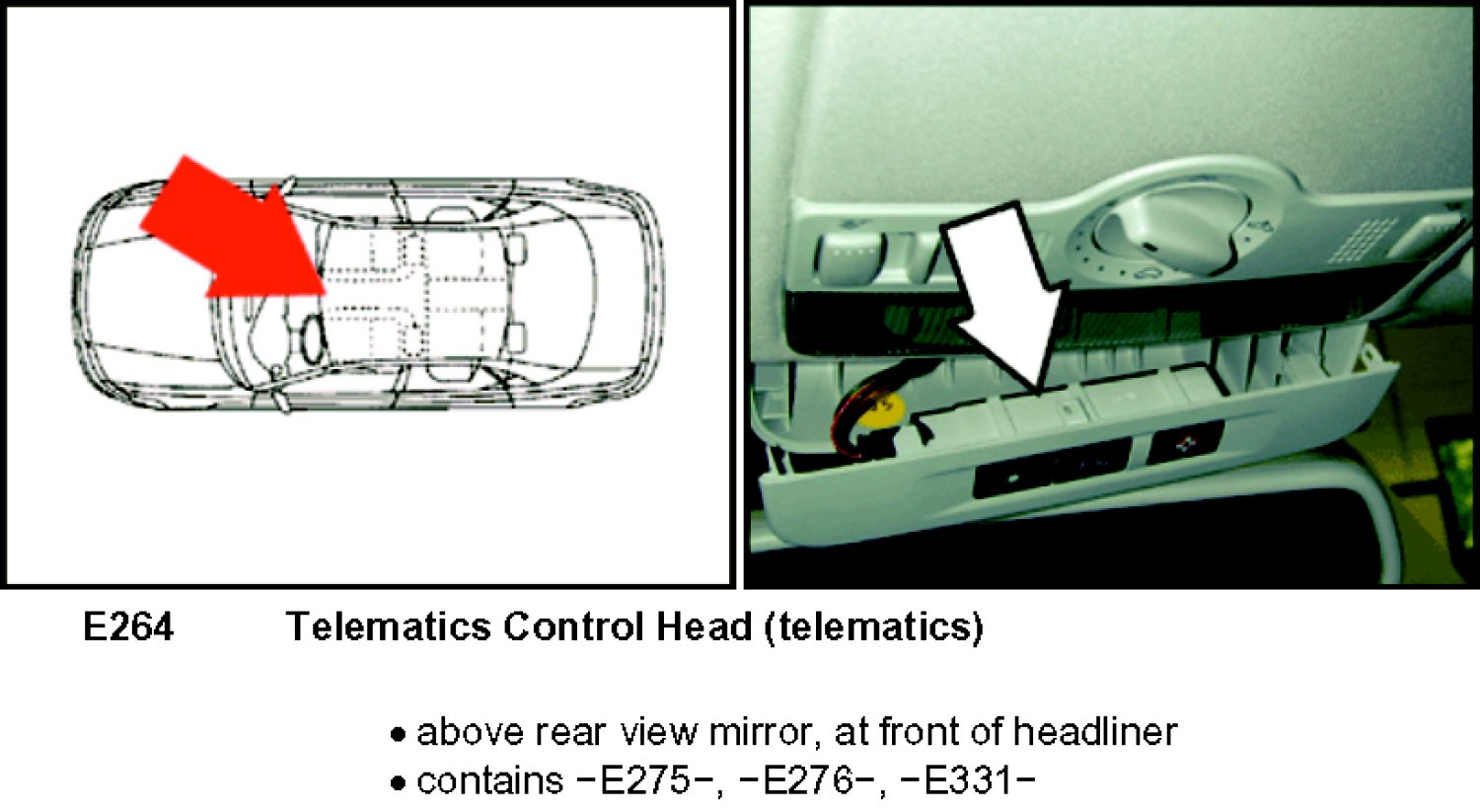 E264 Telematics Control Head (telematics)

• above rear view mirror, at front of headliner
• contains -E275-, -E276-, -E331-