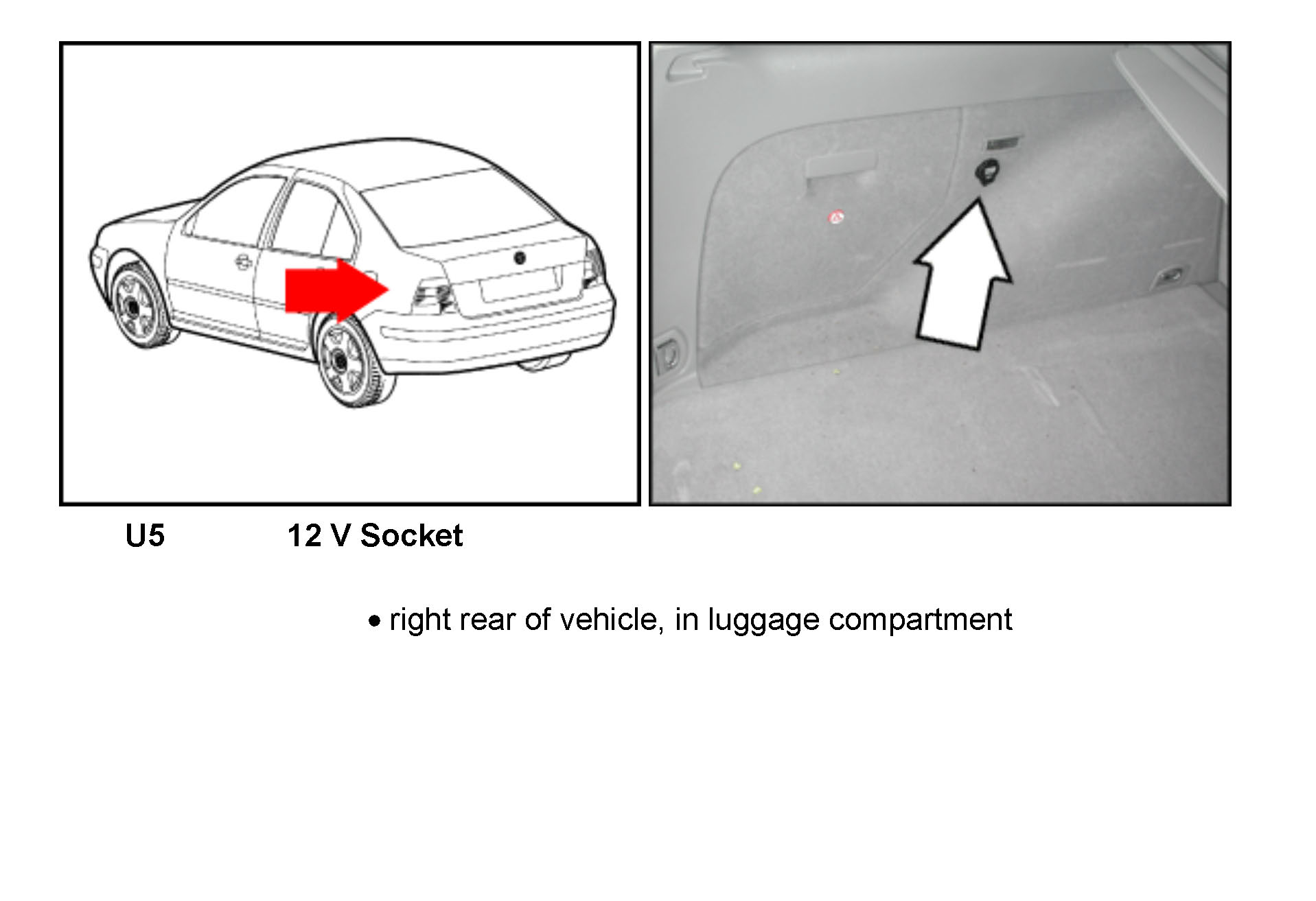 U5 12 V Socket

• right rear of vehicle, in luggage compartment