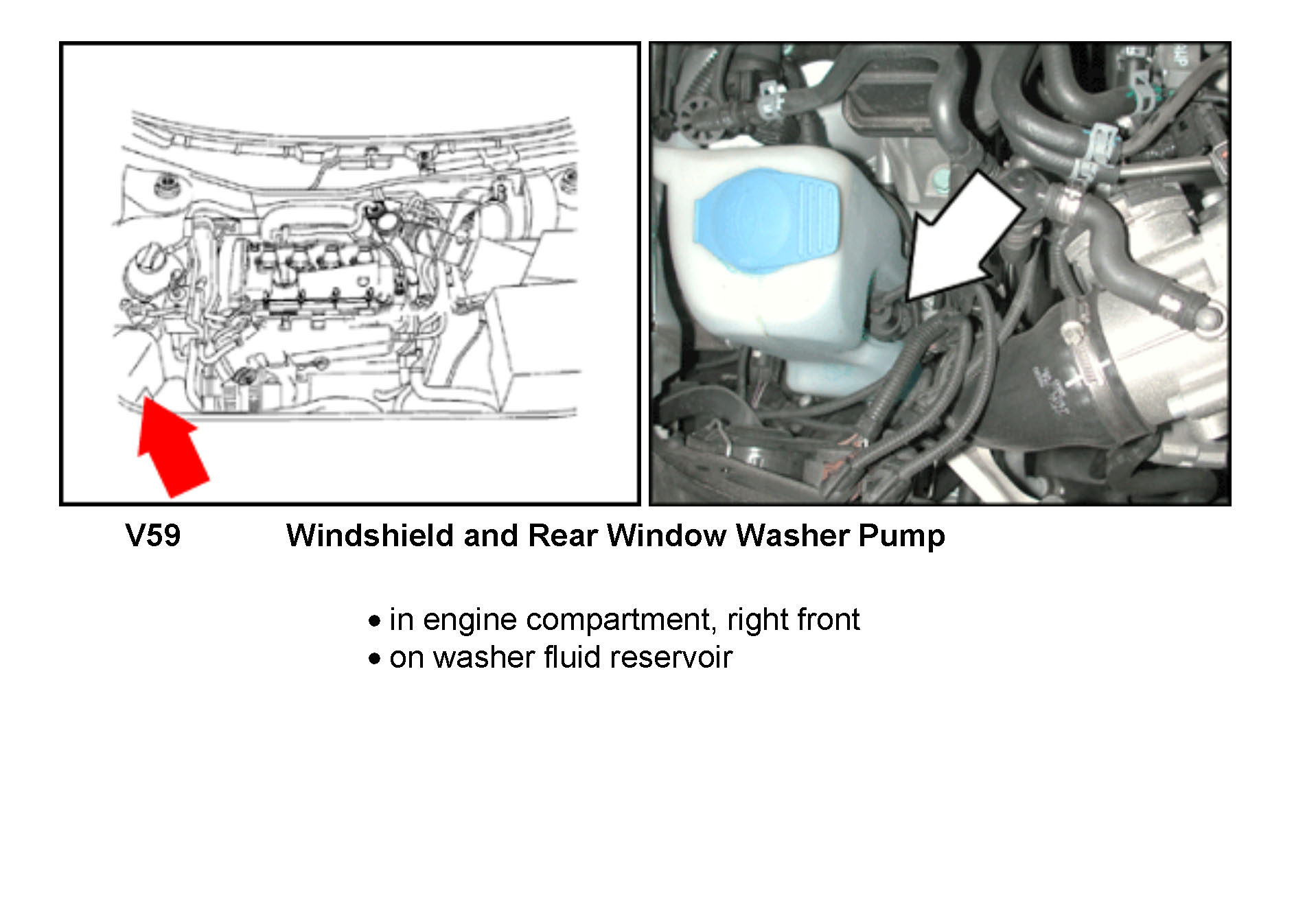 V59 Windshield and Rear Window Washer Pump

• in engine compartment, right front
• on washer fluid reservoir