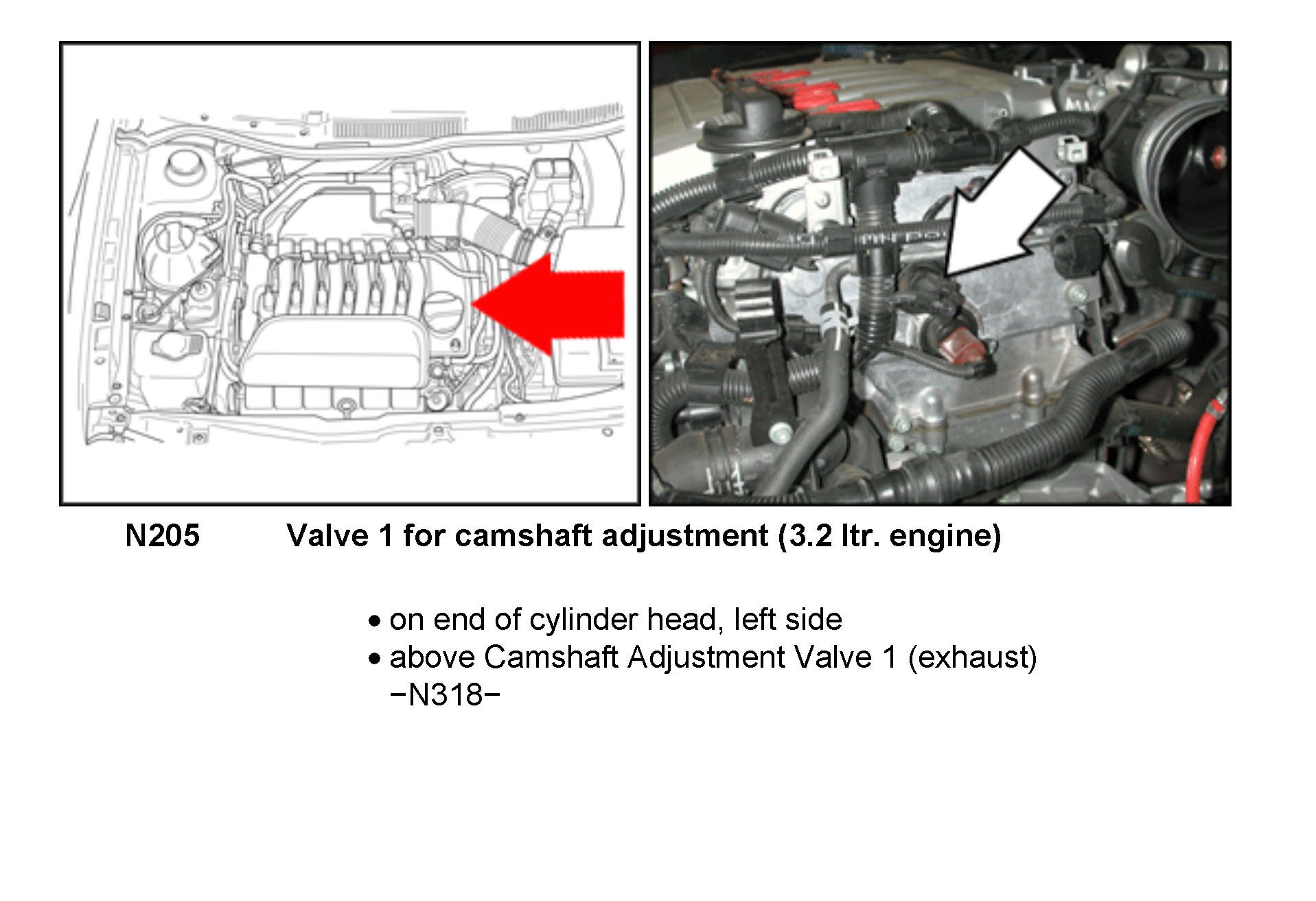 N205 Valve 1 for camshaft adjustment (3.2 ltr. engine)

• on end of cylinder head, left side
• above Camshaft Adjustment Valve 1 (exhaust) −N318−