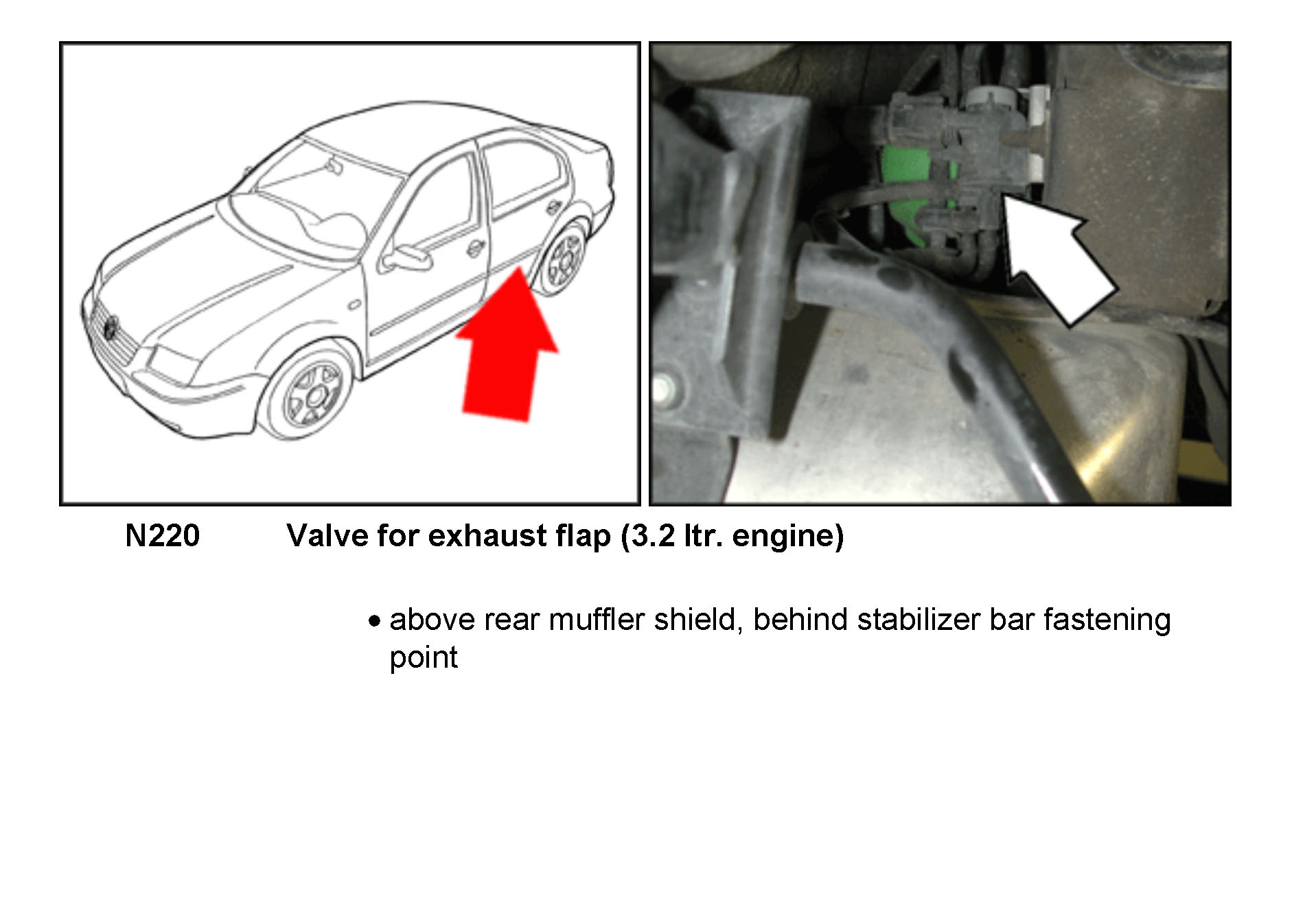 N220 Valve for exhaust flap (3.2 ltr. engine)

• above rear muffler shield, behind stabilizer bar fastening point