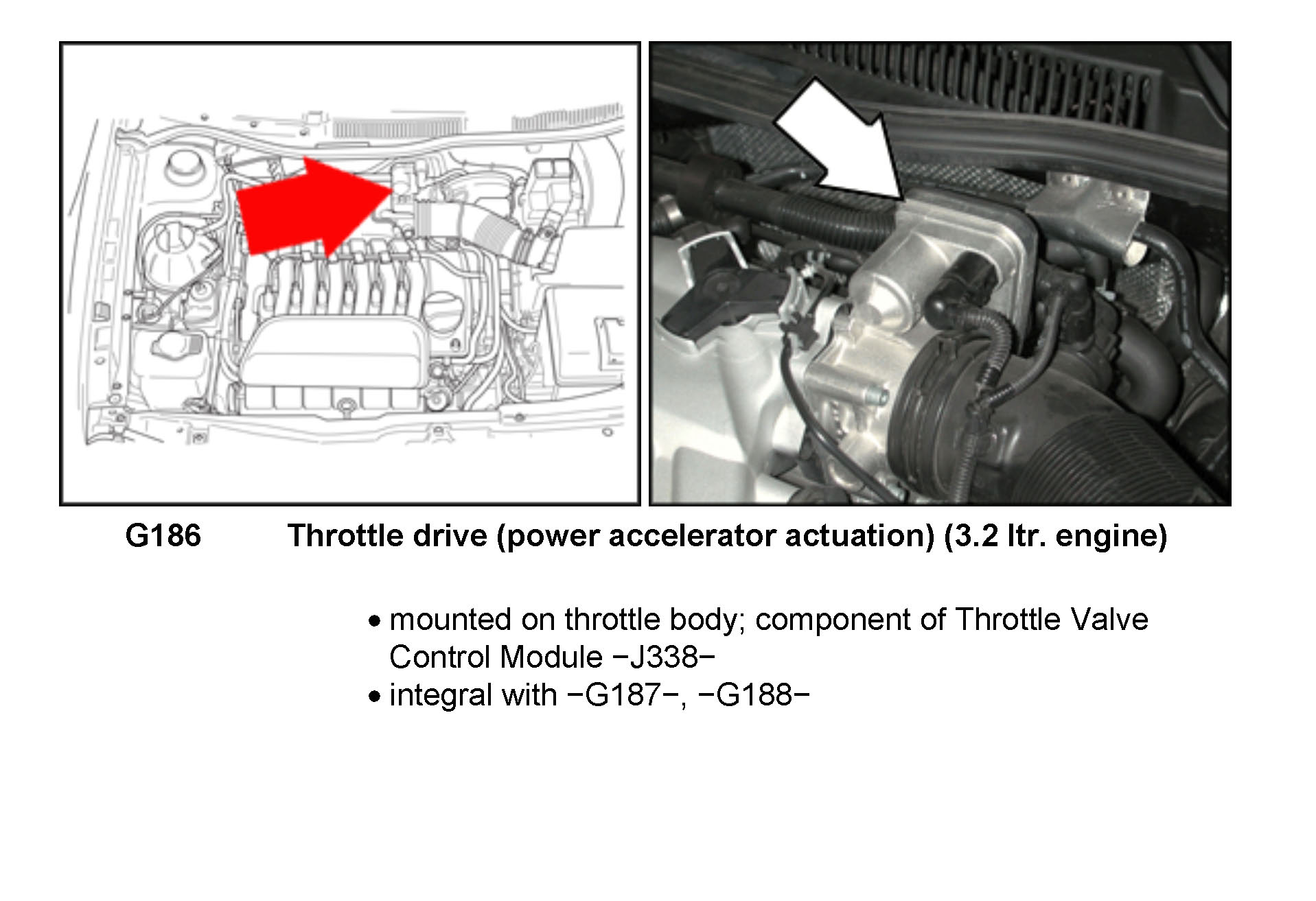 G186 Throttle drive (power accelerator actuation) (3.2 ltr. engine)

• mounted on throttle body; component of Throttle Valve Control Module −J338−
• integral with −G187−, −G188−