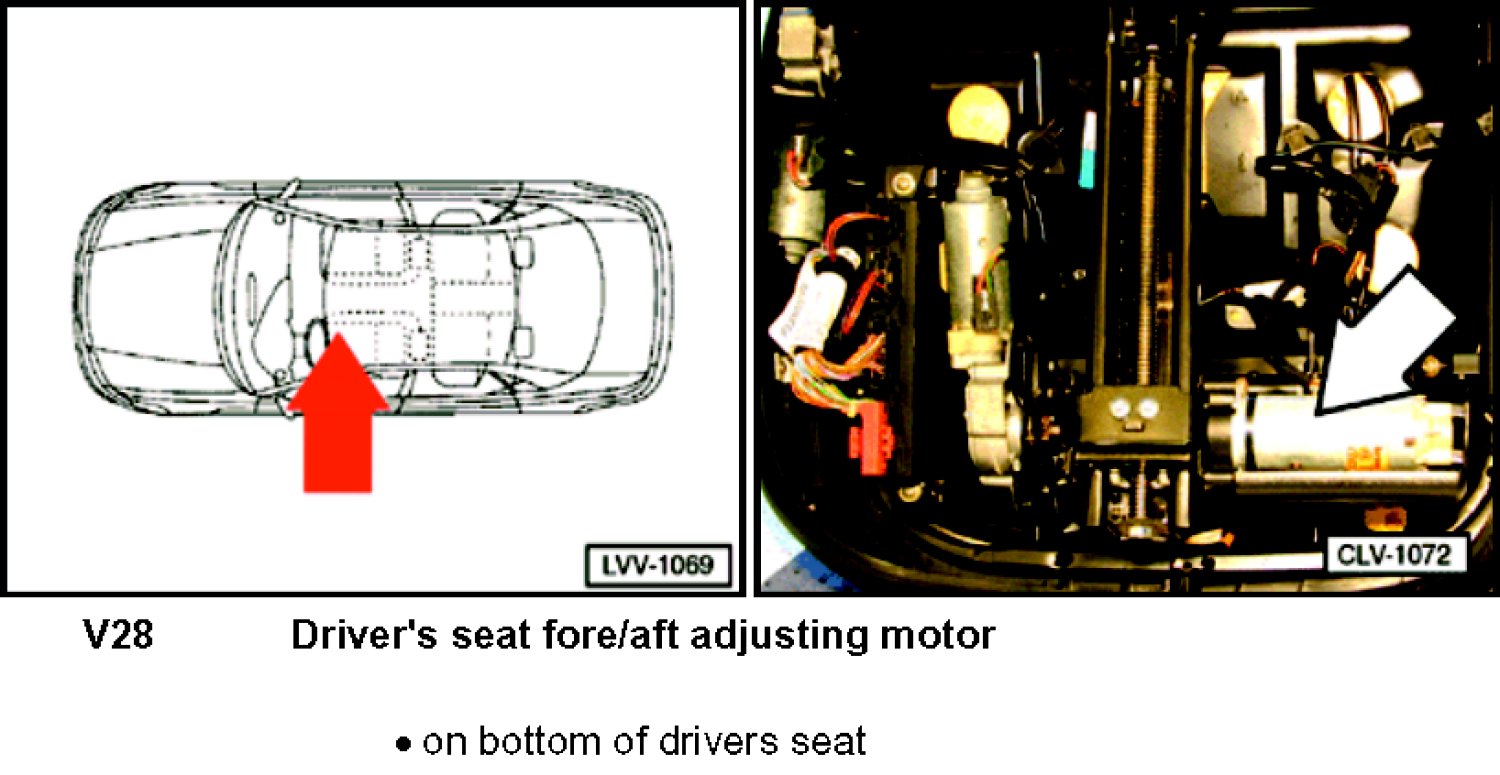 LVV-1069

CLV-1072

V28 Driver's seat fore/aft adjusting motor

• on bottom of drivers seat