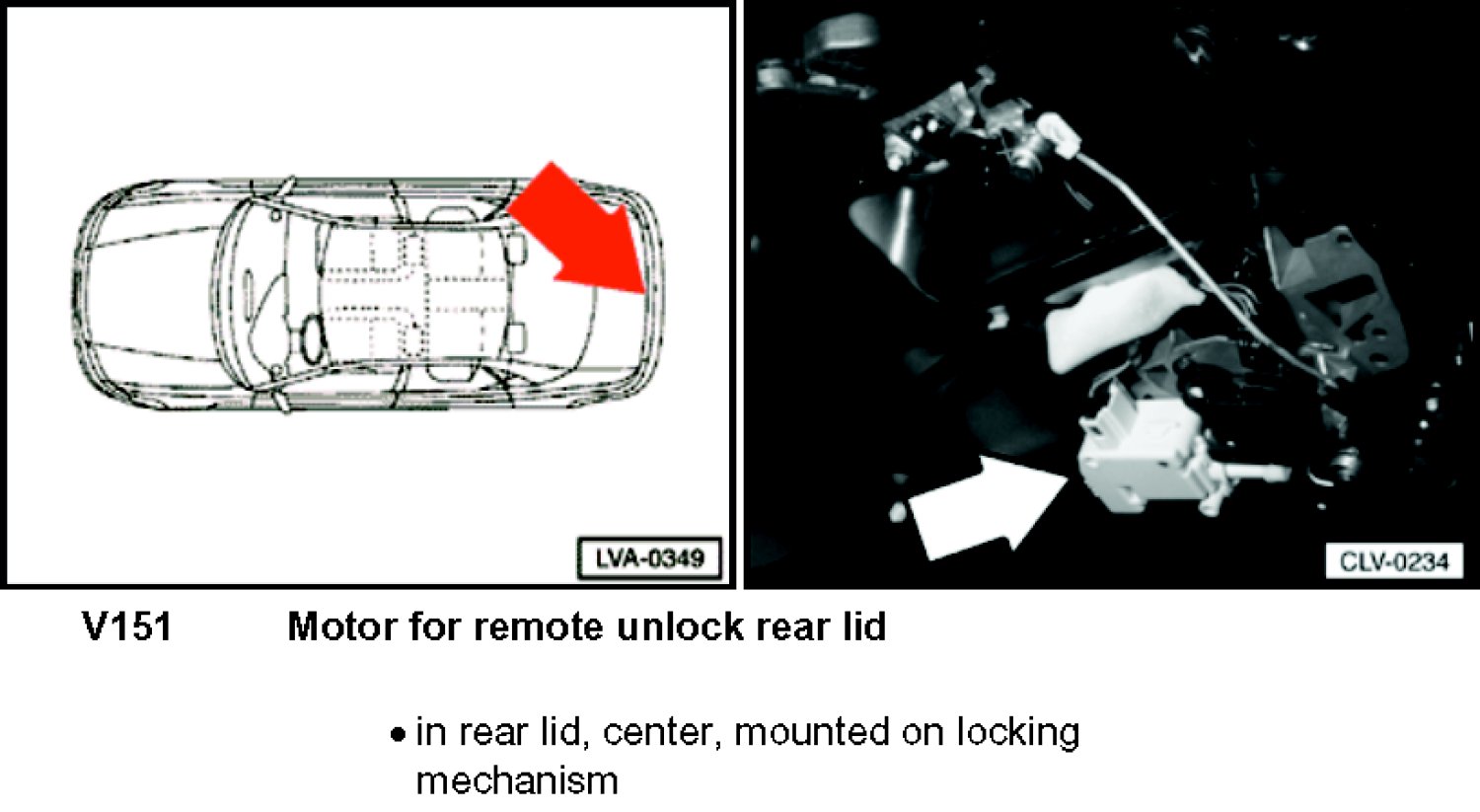 LVA-0349

CLV-0234

V151 Motor for remote unlock rear lid

• in rear lid, center, mounted on locking mechanism