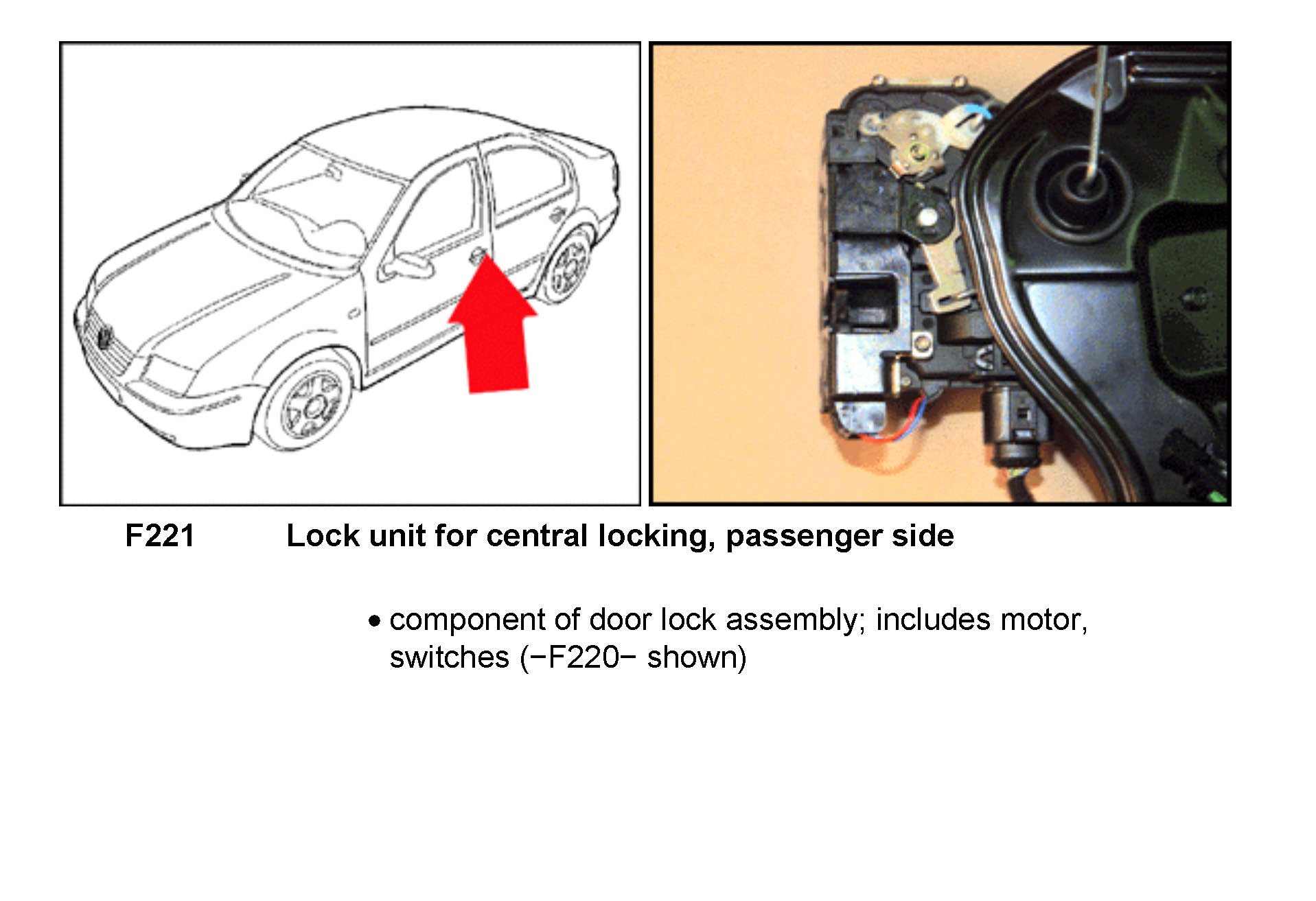 F221 Lock unit for central locking, passenger side

• component of door lock assembly; includes motor, switches (−F220− shown)