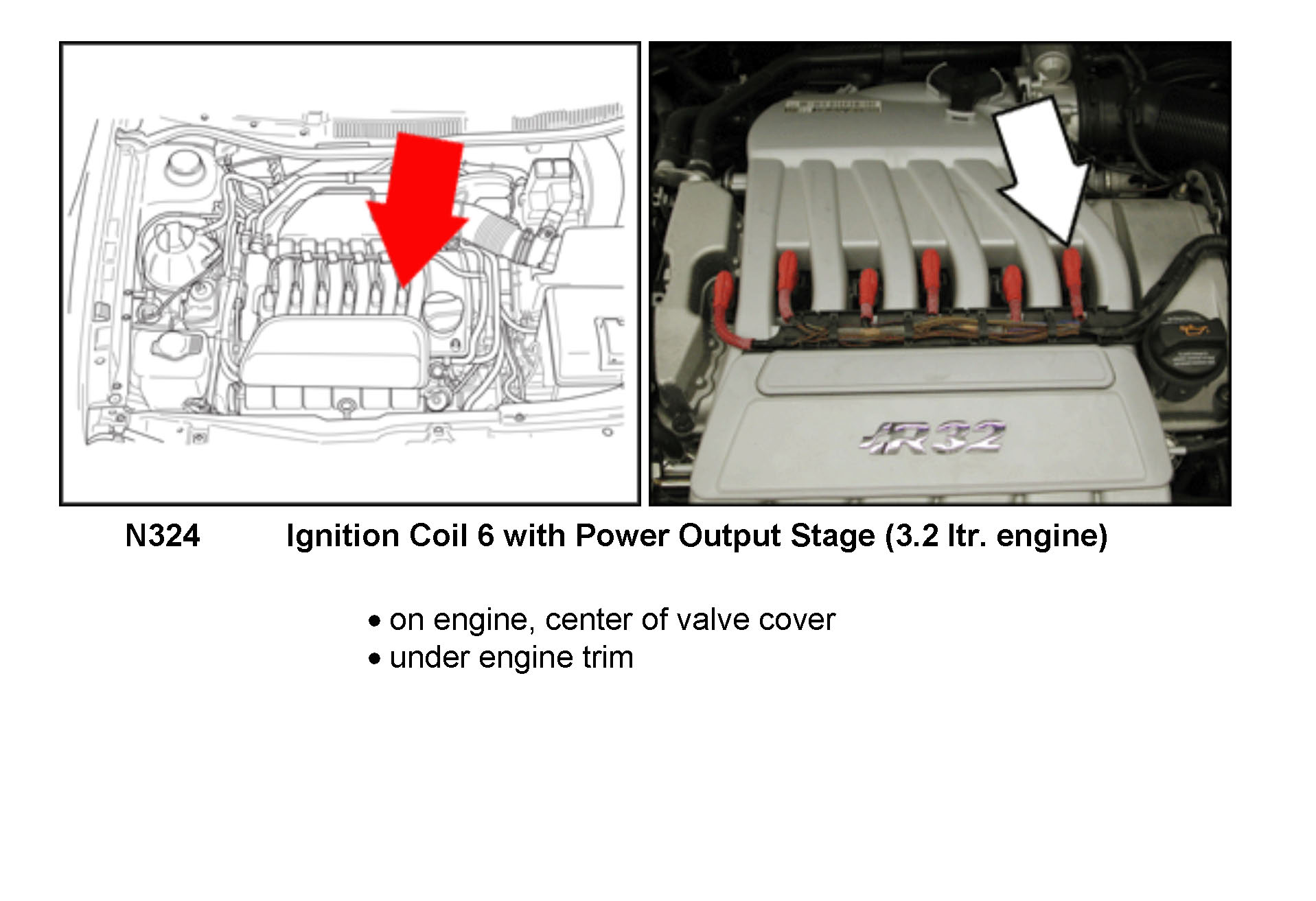 R32

N324 Ignition Coil 6 with Power Output Stage (3.2 ltr. engine)

• on engine, center of valve cover
• under engine trim