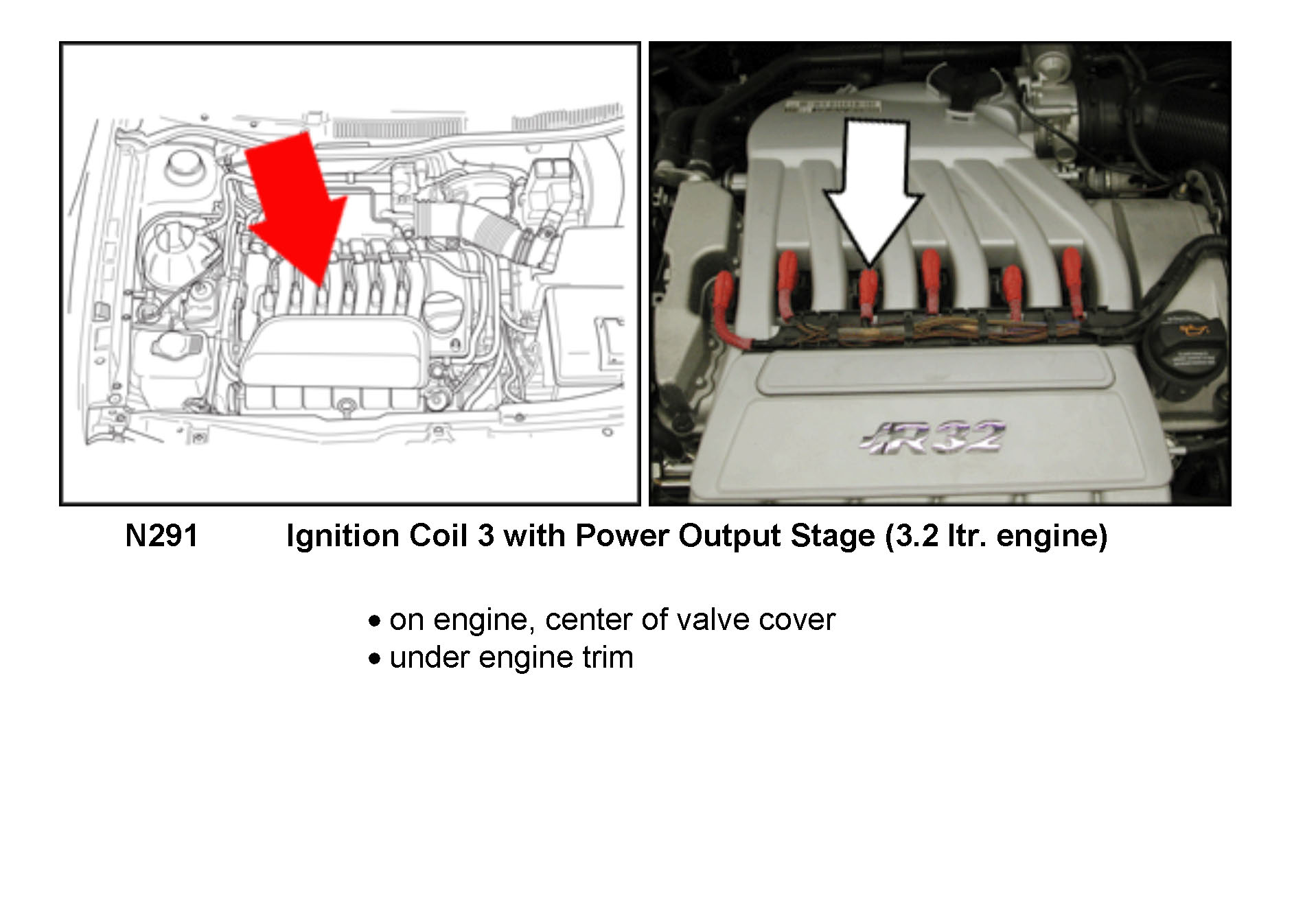 R32

N291 Ignition Coil 3 with Power Output Stage (3.2 ltr. engine)

• on engine, center of valve cover
• under engine trim