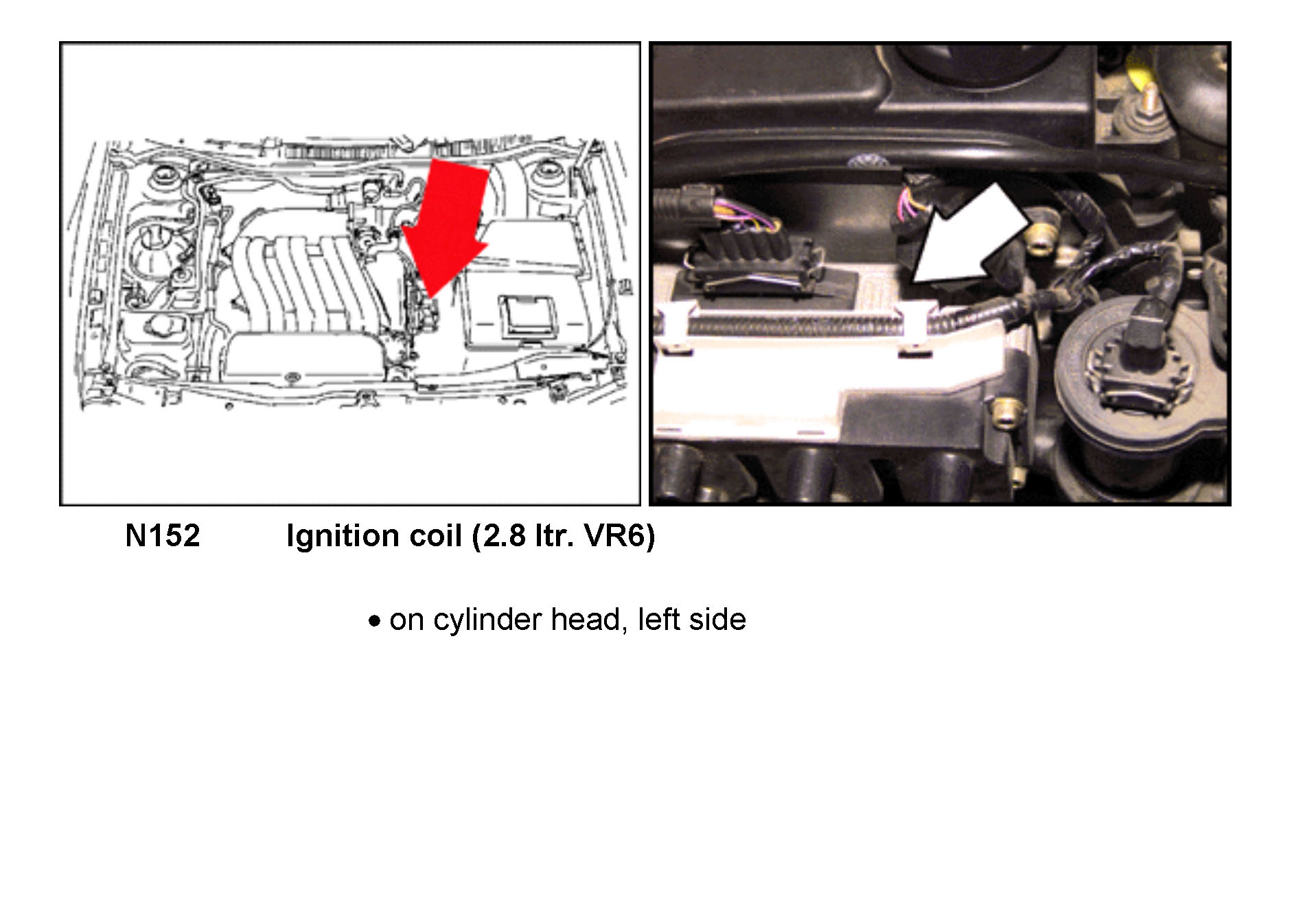 N152 Ignition coil (2.8 ltr. VR6)

• on cylinder head, left side