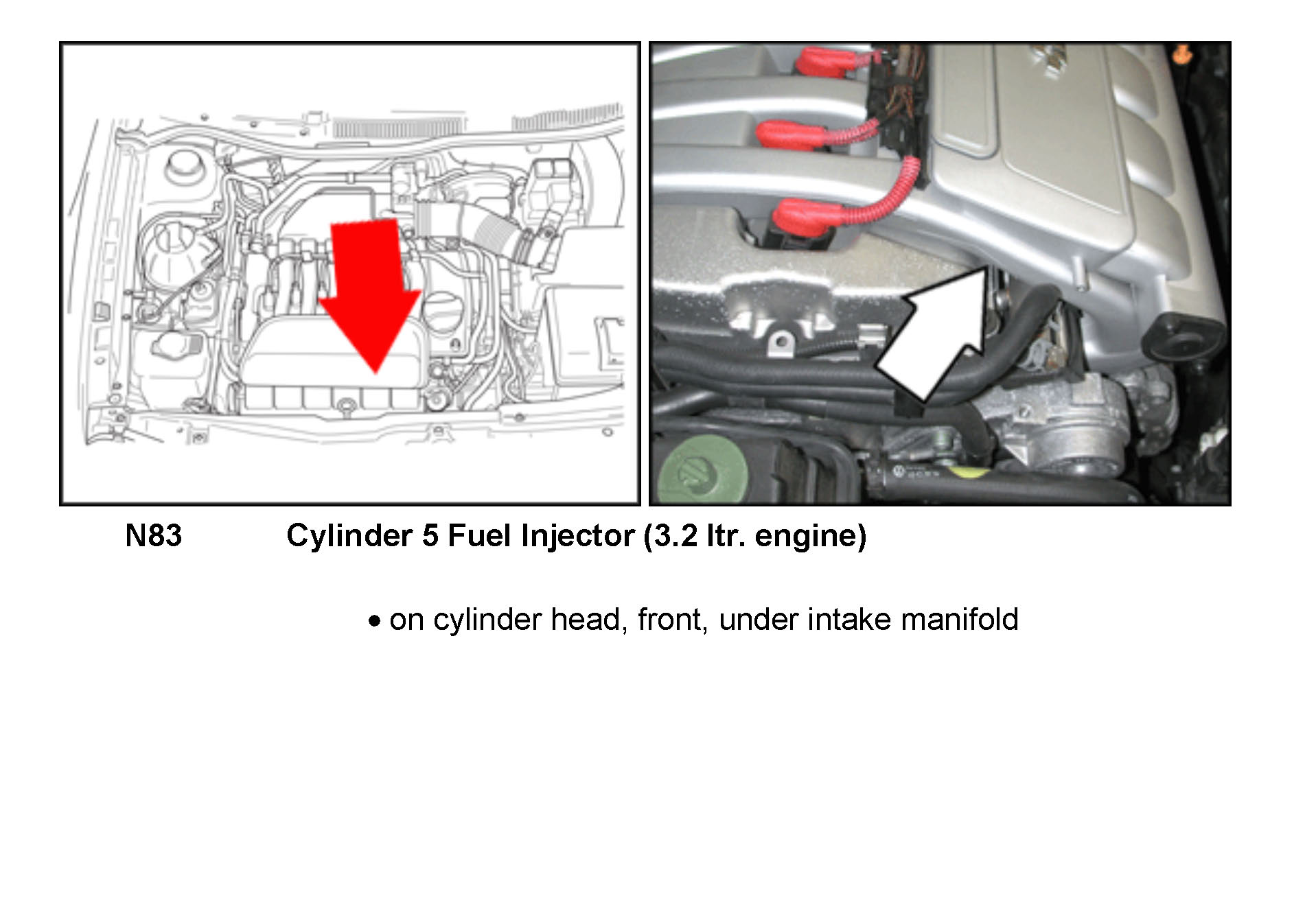 N83 Cylinder 5 Fuel Injector (3.2 ltr. engine)

• on cylinder head, front, under intake manifold