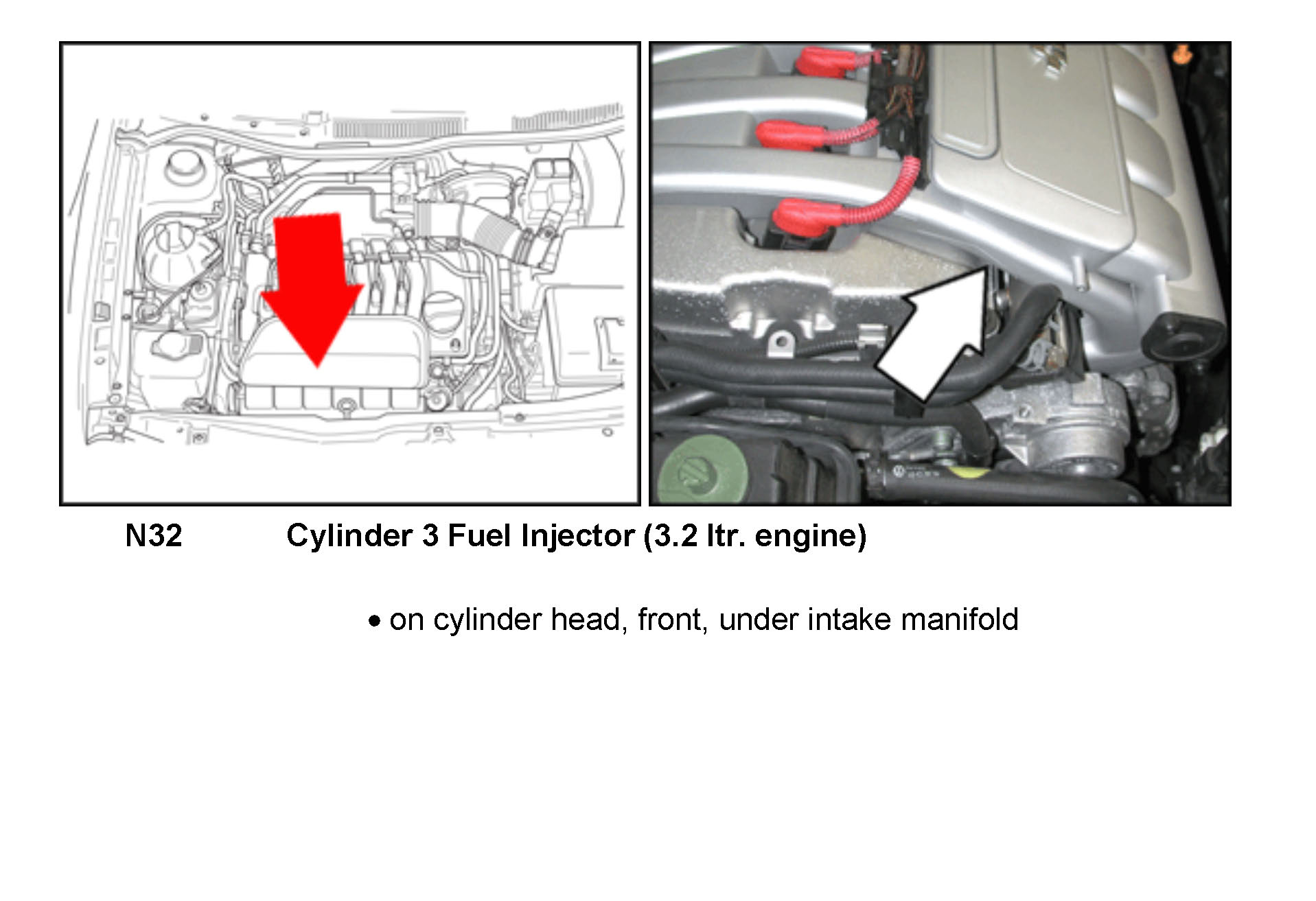 N32 Cylinder 3 Fuel Injector (3.2 ltr. engine)

• on cylinder head, front, under intake manifold