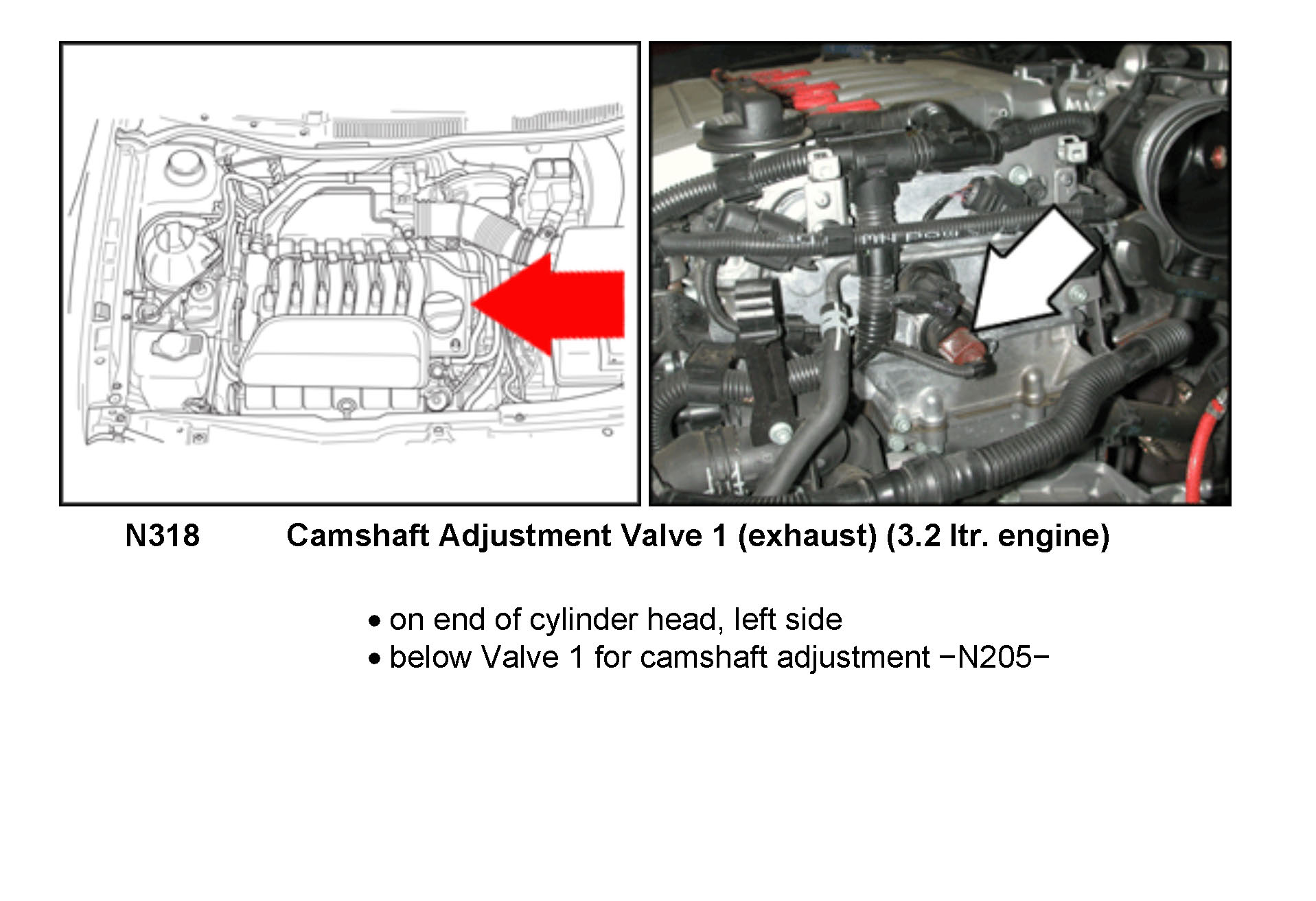 N318 Camshaft Adjustment Valve 1 (exhaust) (3.2 ltr. engine)

• on end of cylinder head, left side
• below Valve 1 for camshaft adjustment −N205−