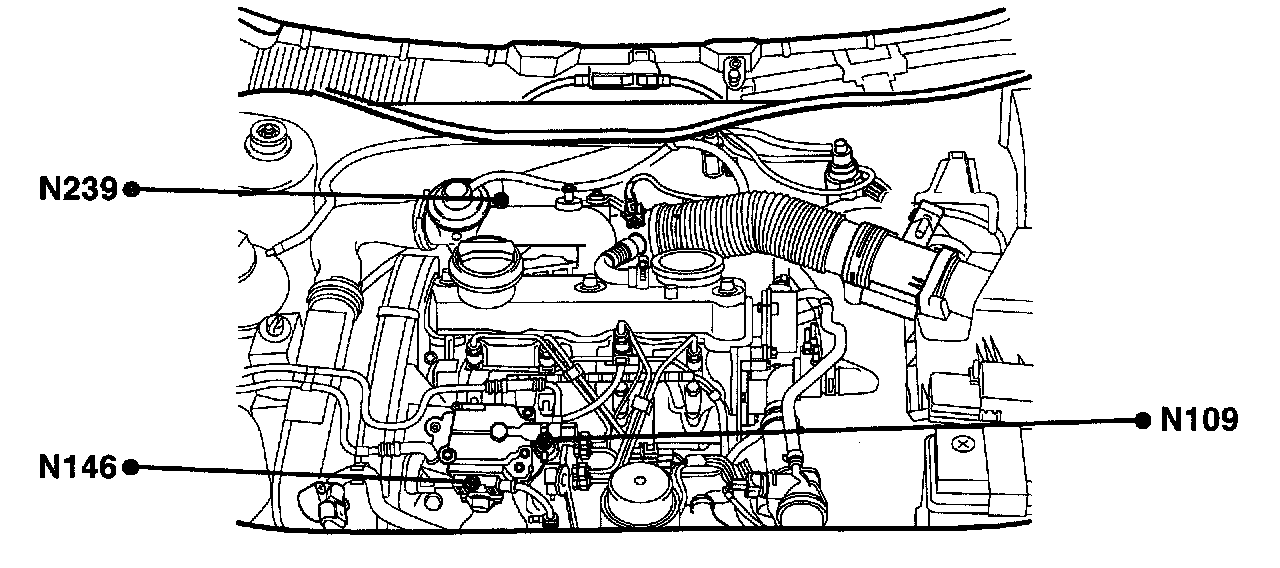 N239
N109
N146