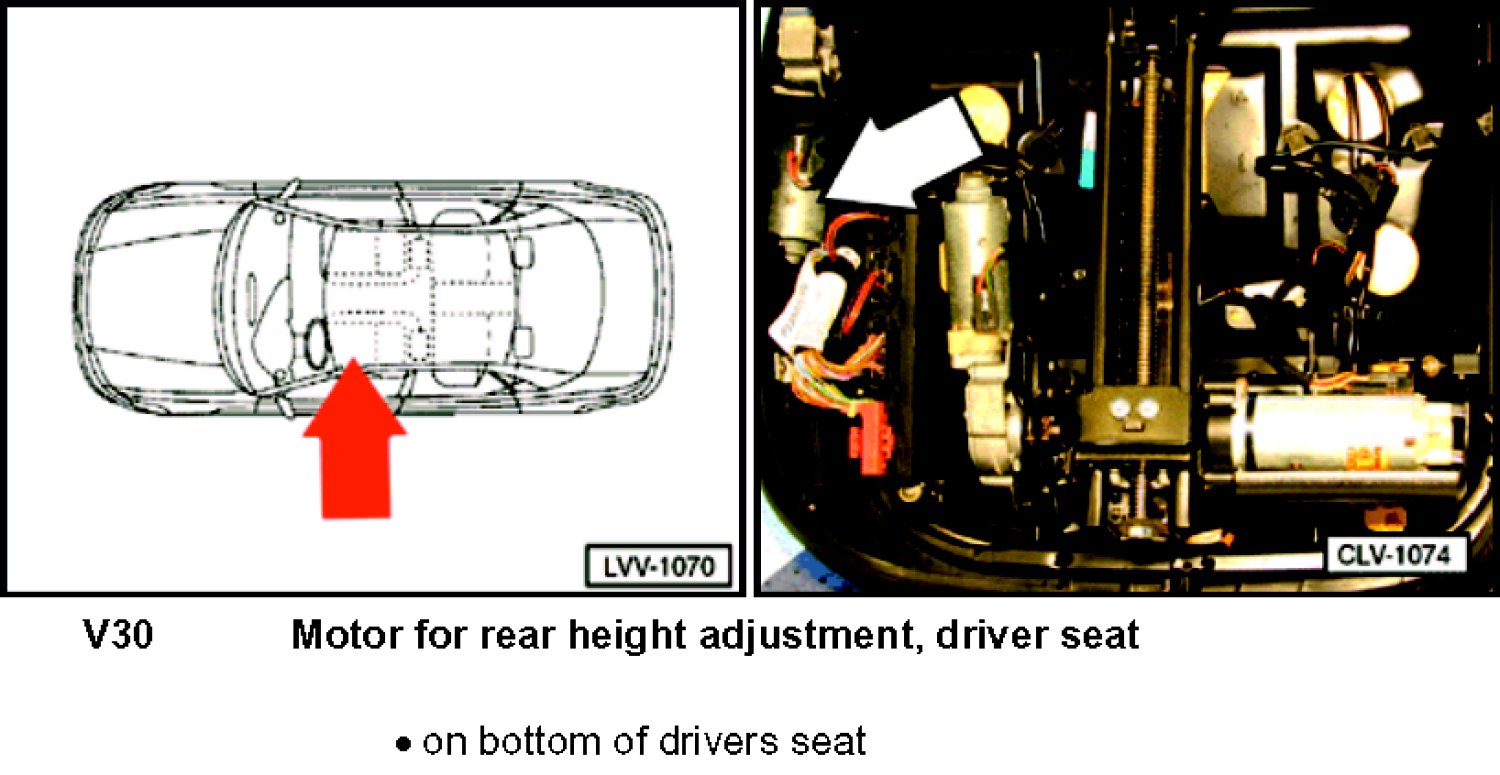 LVV-1070

CLV-1074

V30 Motor for rear height adjustment, driver seat

• on bottom of drivers seat