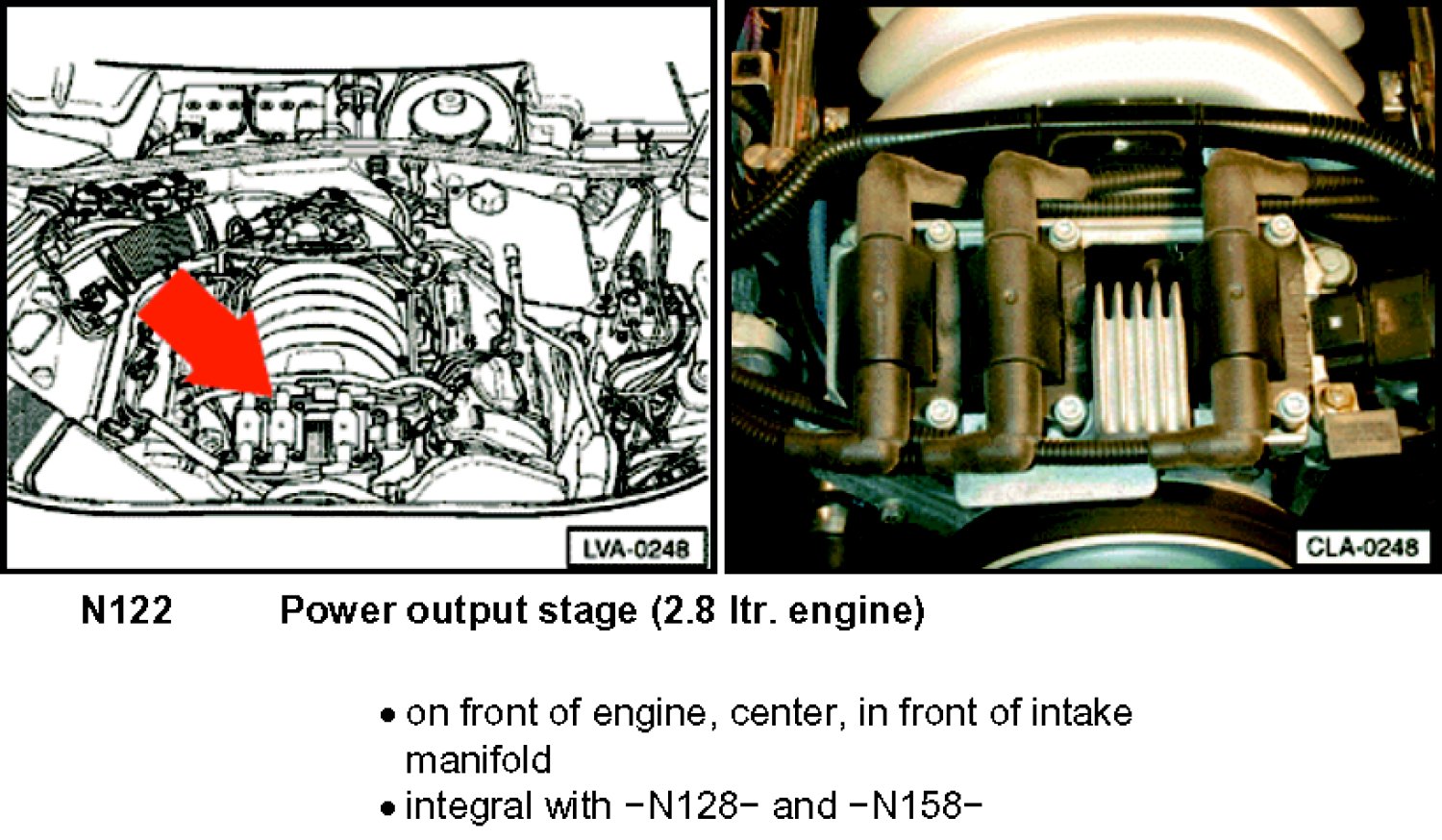 LVA-0248

CLA-0248

N122 Power output stage (2.8 ltr. engine)

• on front of engine, center, in front of intake manifold
• integral with -N128- and -N158-