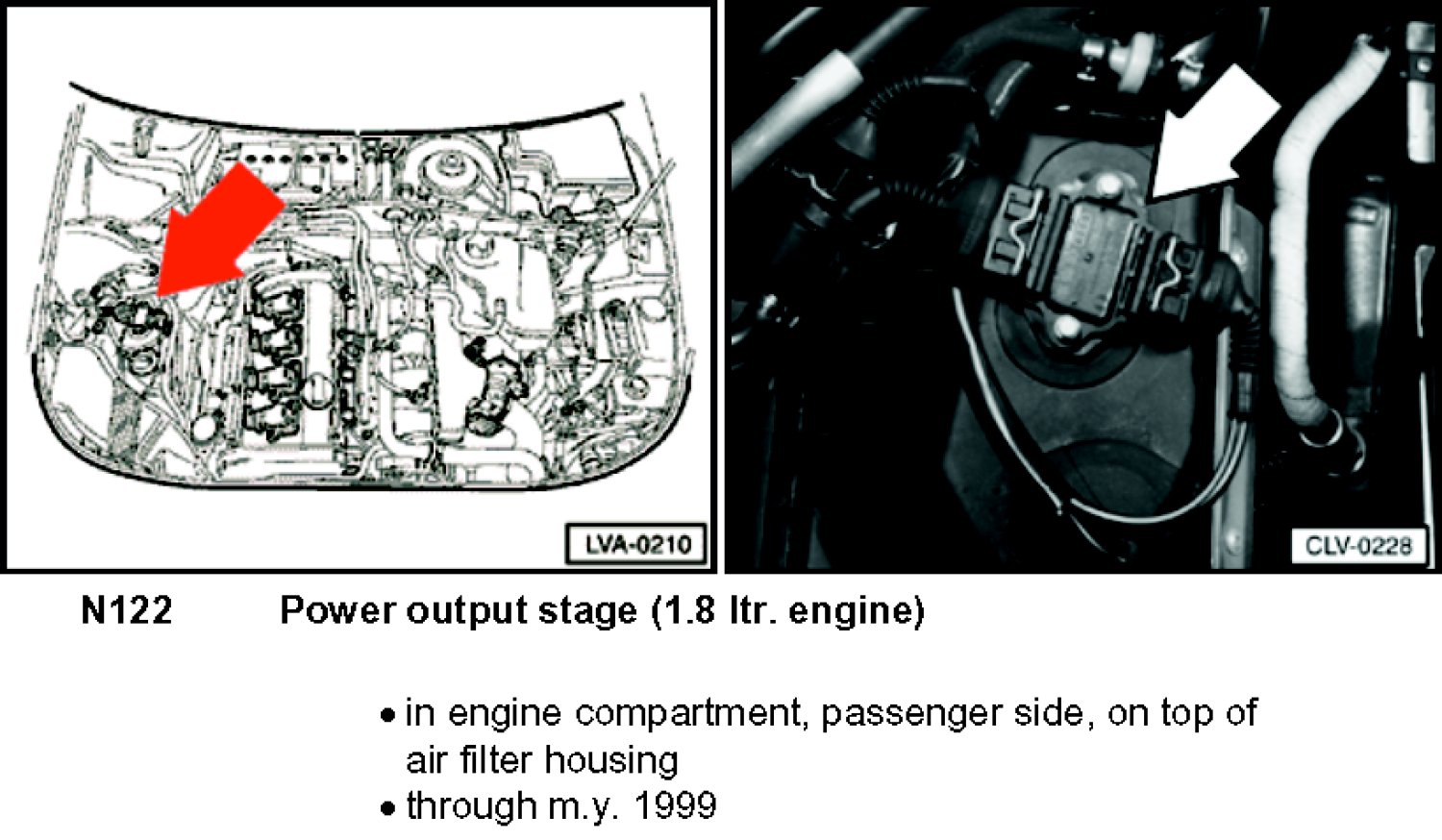 LVA-0210

CLV-0228

N122 Power output stage (1.8 ltr. engine)

• in engine compartment, passenger side, on top of air filter housing
• through m.y. 1999