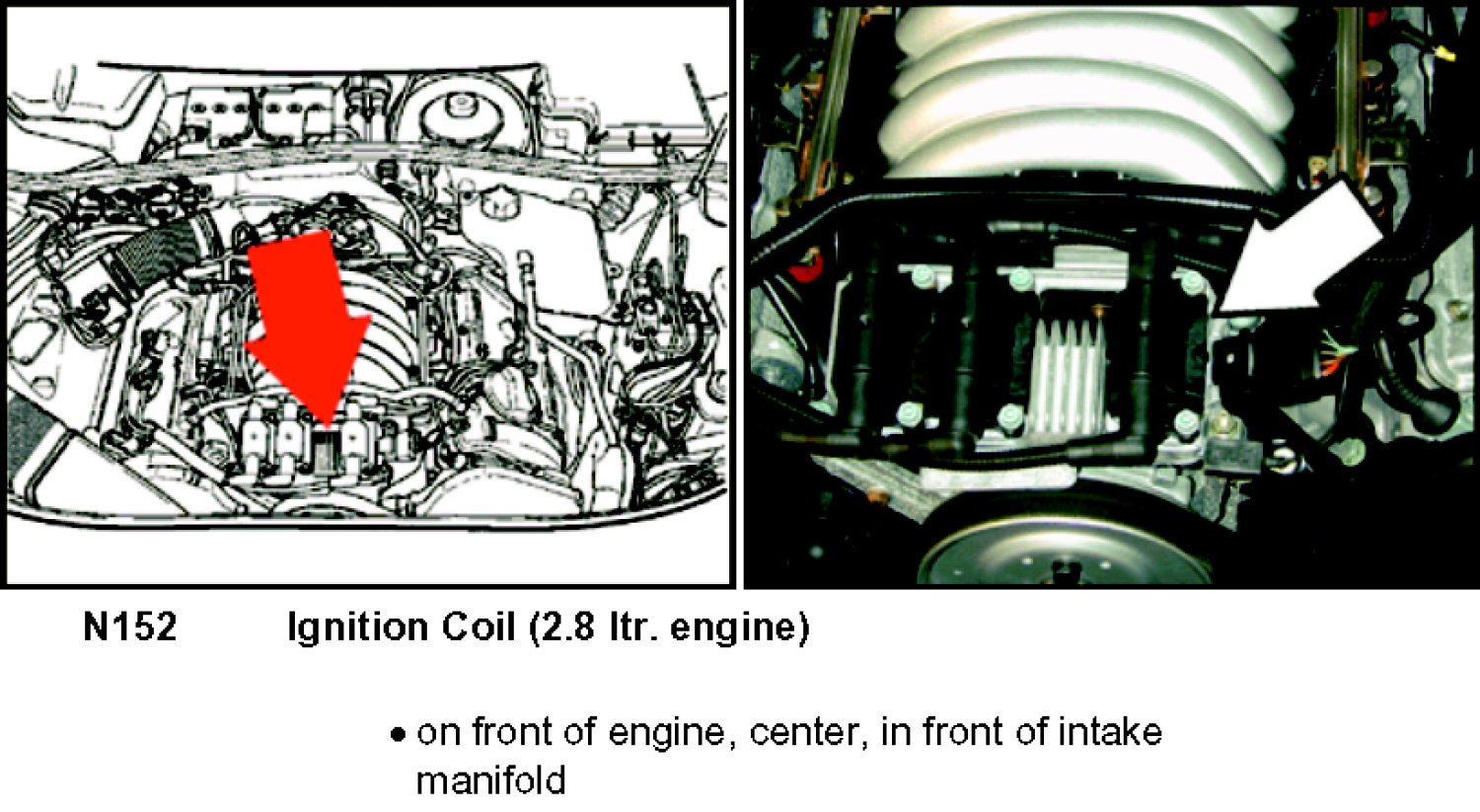 N152 Ignition Coil (2.8 ltr. engine)

• on front of engine, center, in front of intake manifold