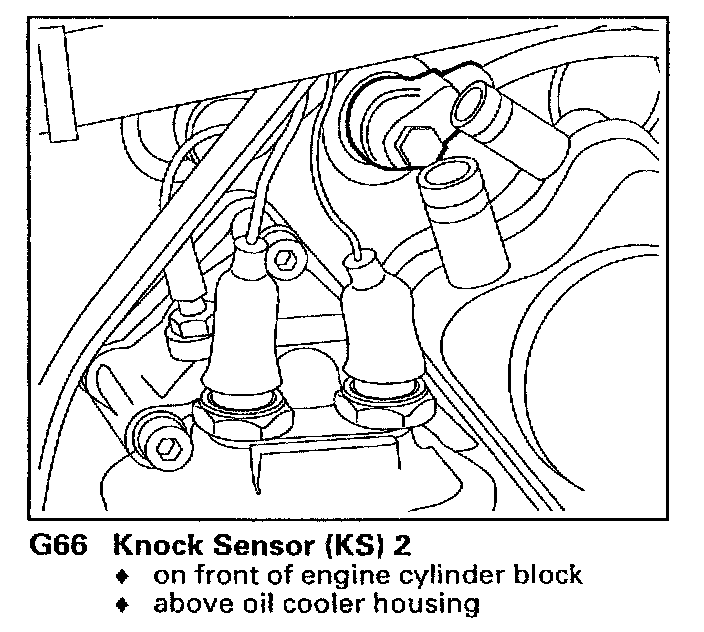 G66 Knock Sensor (KS) 2
♦ on front of engine cylinder block
♦ above oil cooler housing