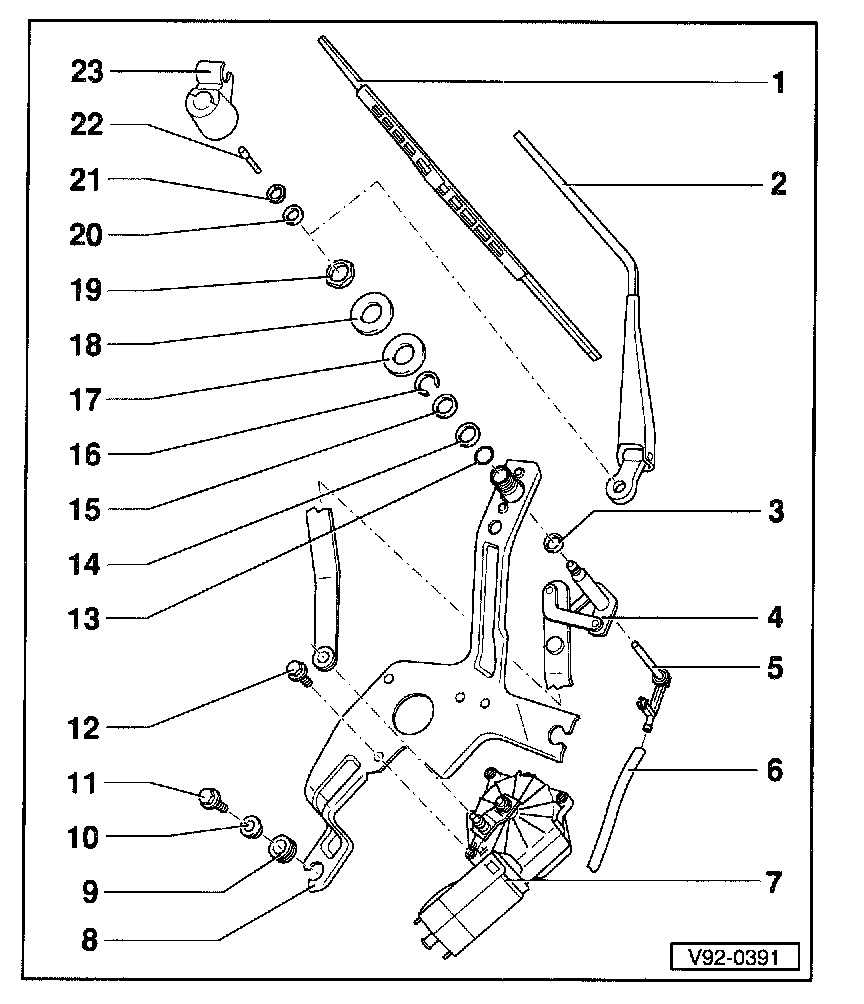 23
22
21
20
19
18
17
16
15
14
13
12
11
10
9
8
1
2
3
4
5
6
7
V92-0391