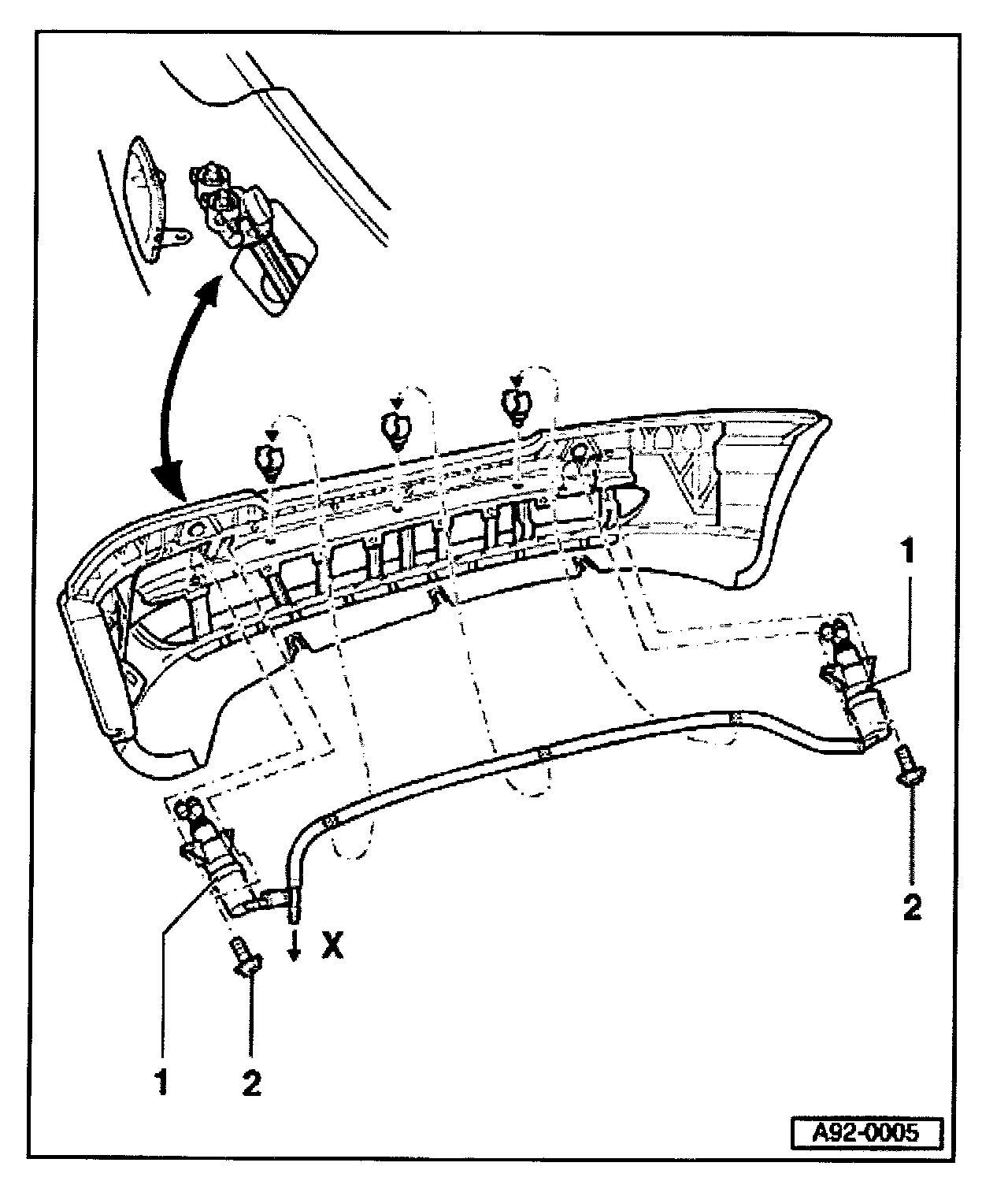 1

2

X

1

2

A92-0005