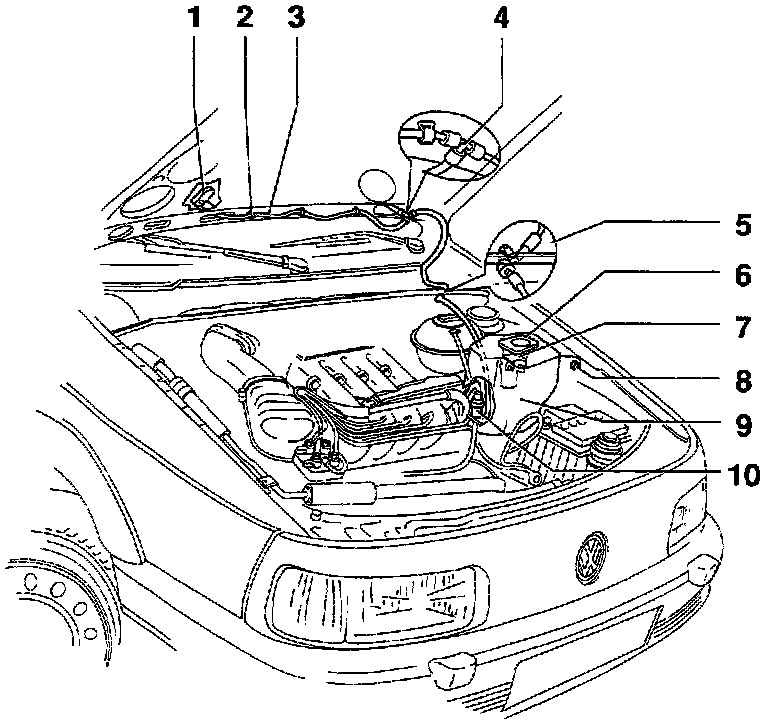 1
2
3
4
5
6
7
8
9
10