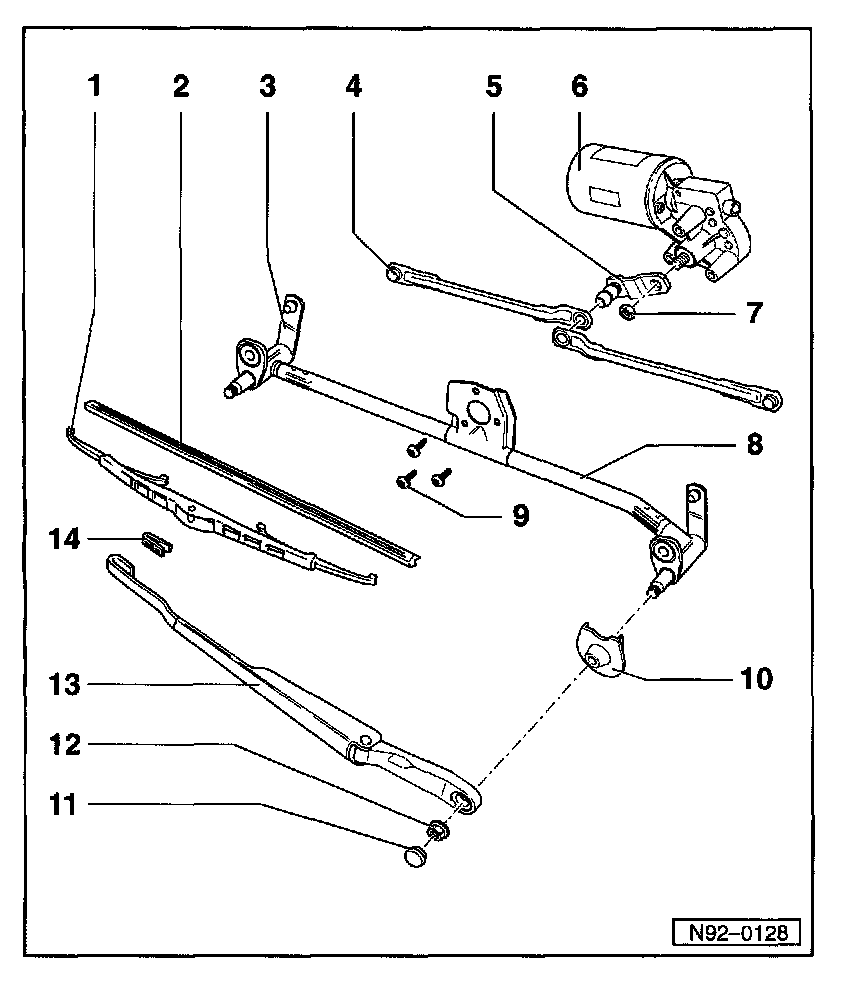 1 2 3 4 5 6

7

8

9

14

10

13

12

11

N92–0128