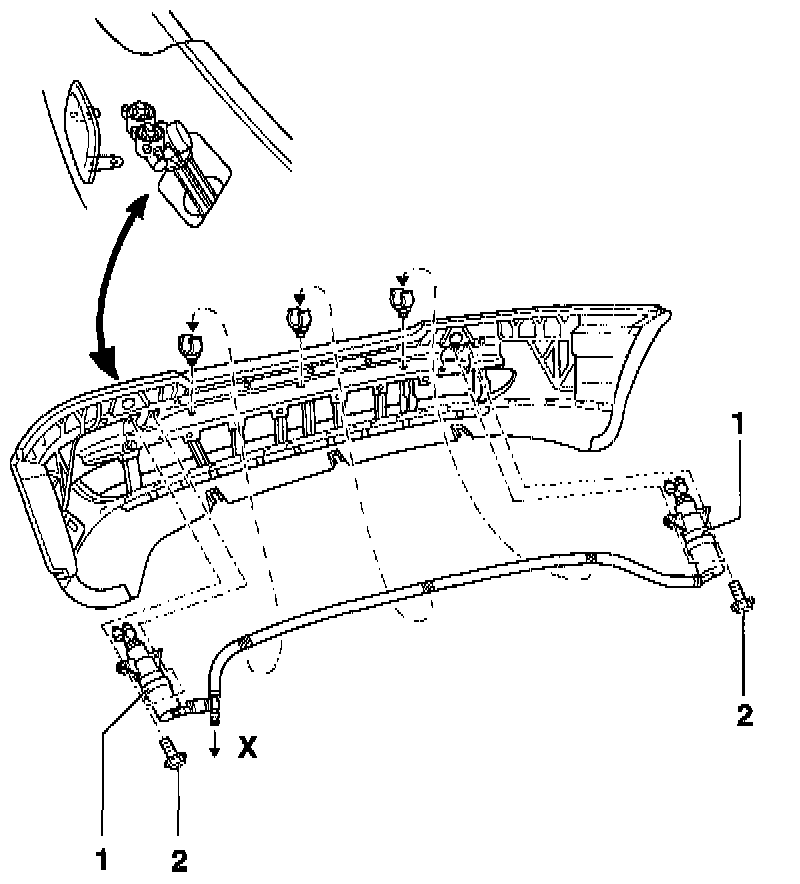 1
2
X
1
2