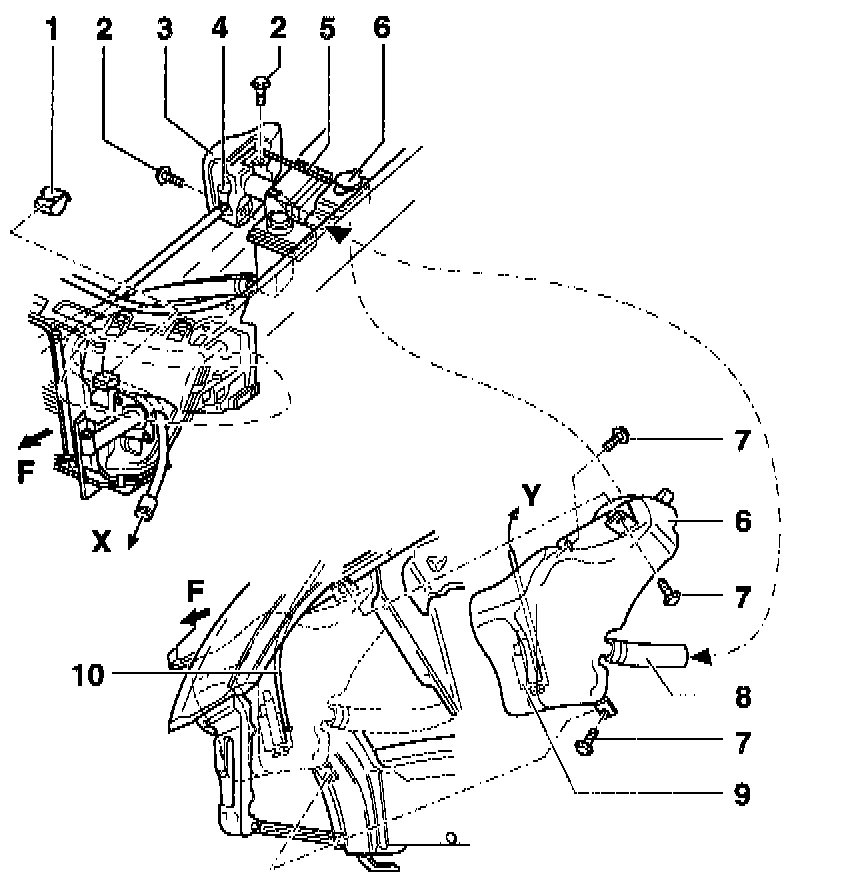 1 2 3 4 2 5 6

F

X

7

Y

6

7

F

10

8

7

9