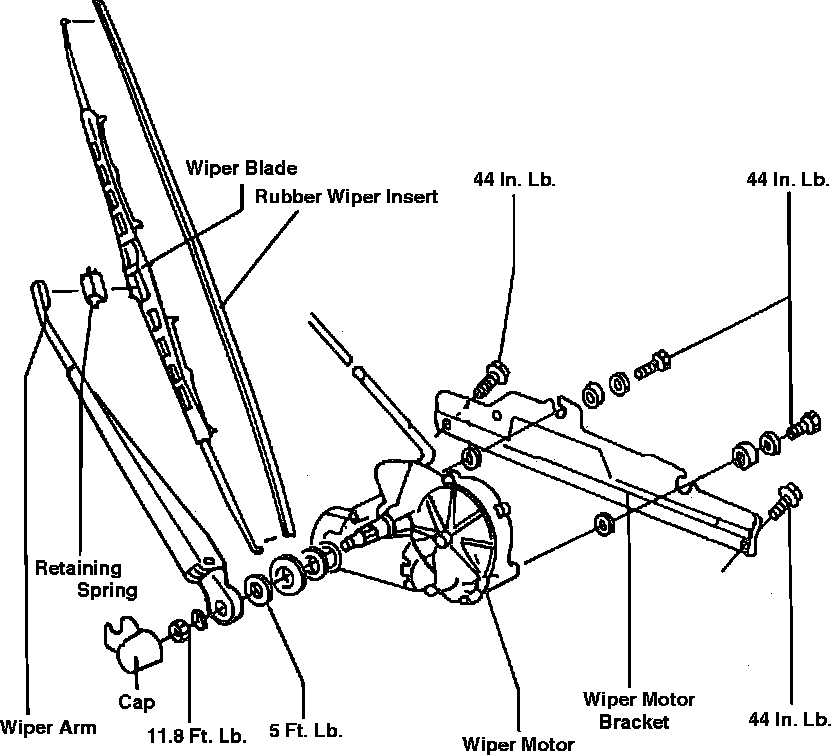 Wiper Blade
Rubber Wiper Insert
44 In. Lb.
44 In. Lb.
Retaining Spring
Cap
Wiper Arm
11.8 Ft. Lb.
5 Ft. Lb.
Wiper Motor
Wiper Motor Bracket
44 In. Lb.