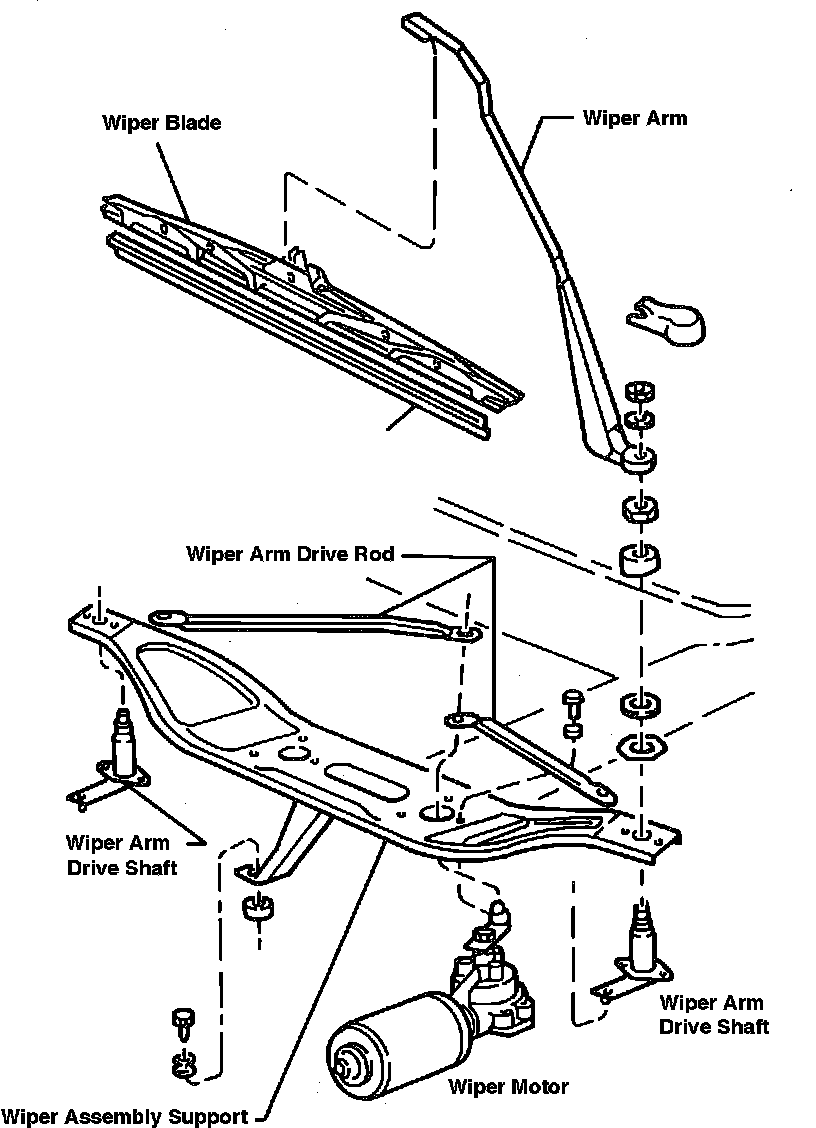 Wiper Blade

Wiper Arm

Wiper Arm Drive Rod

Wiper Arm Drive Shaft

Wiper Arm Drive Shaft

Wiper Motor

Wiper Assembly Support