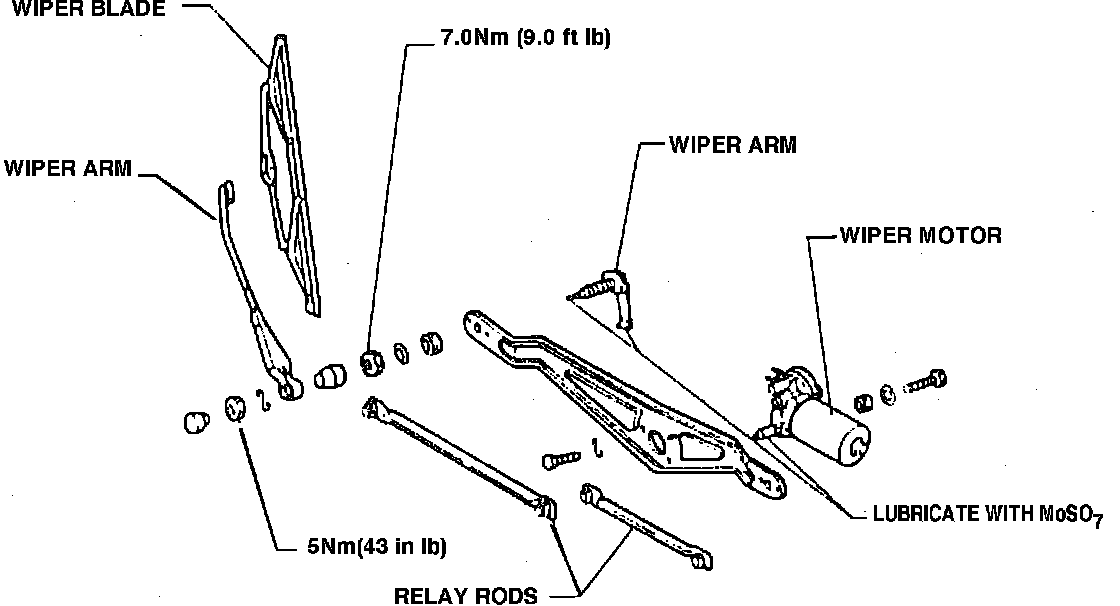 WIPER BLADE

7.0Nm (9.0 ft lb)

WIPER ARM

WIPER ARM

WIPER MOTOR

LUBRICATE WITH $MoSO_7$

5Nm(43 in lb)

RELAY RODS