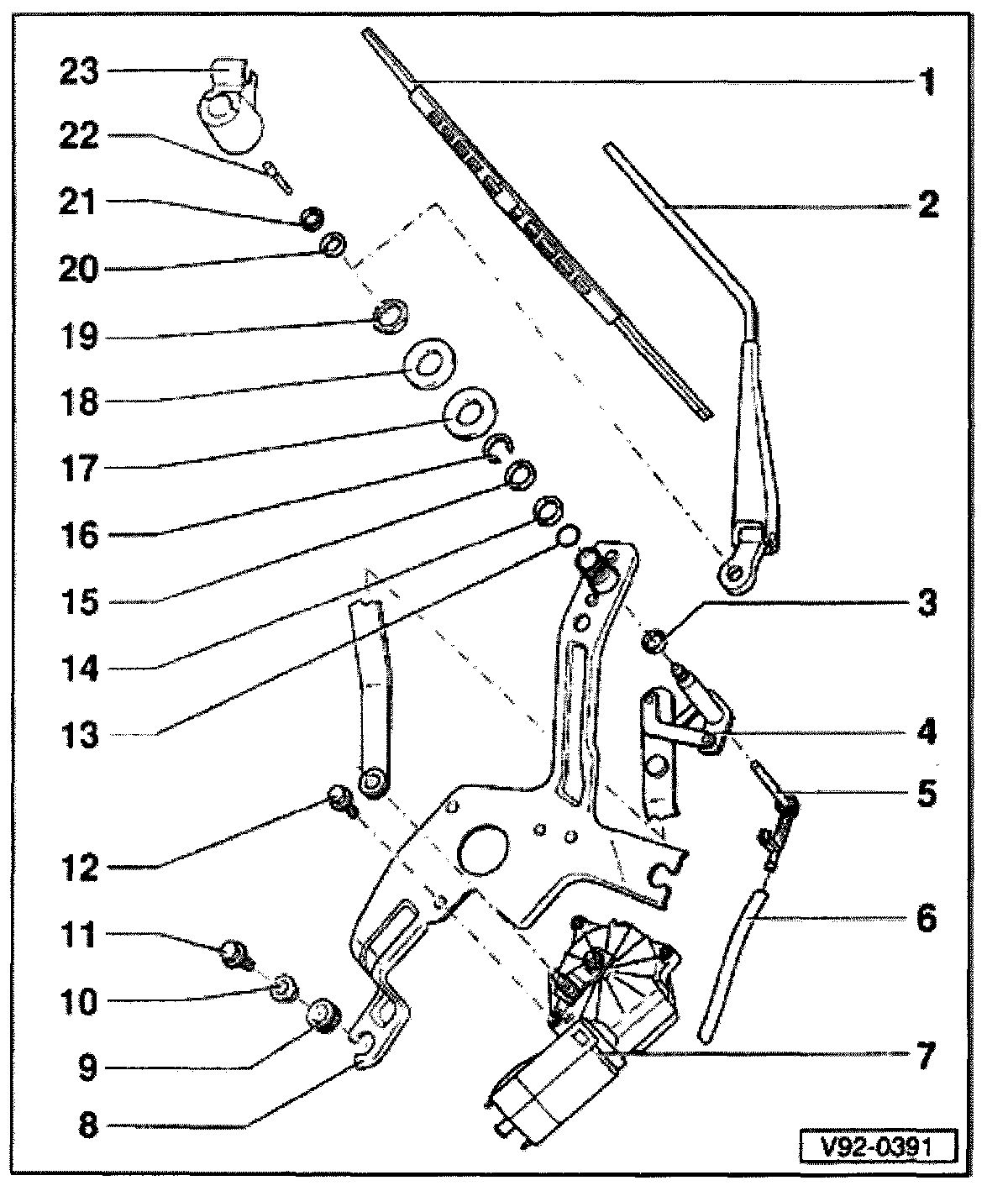 23
22
21
20
19
18
17
16
15
14
13
12
11
10
9
8
1
2
3
4
5
6
7
V92-0391