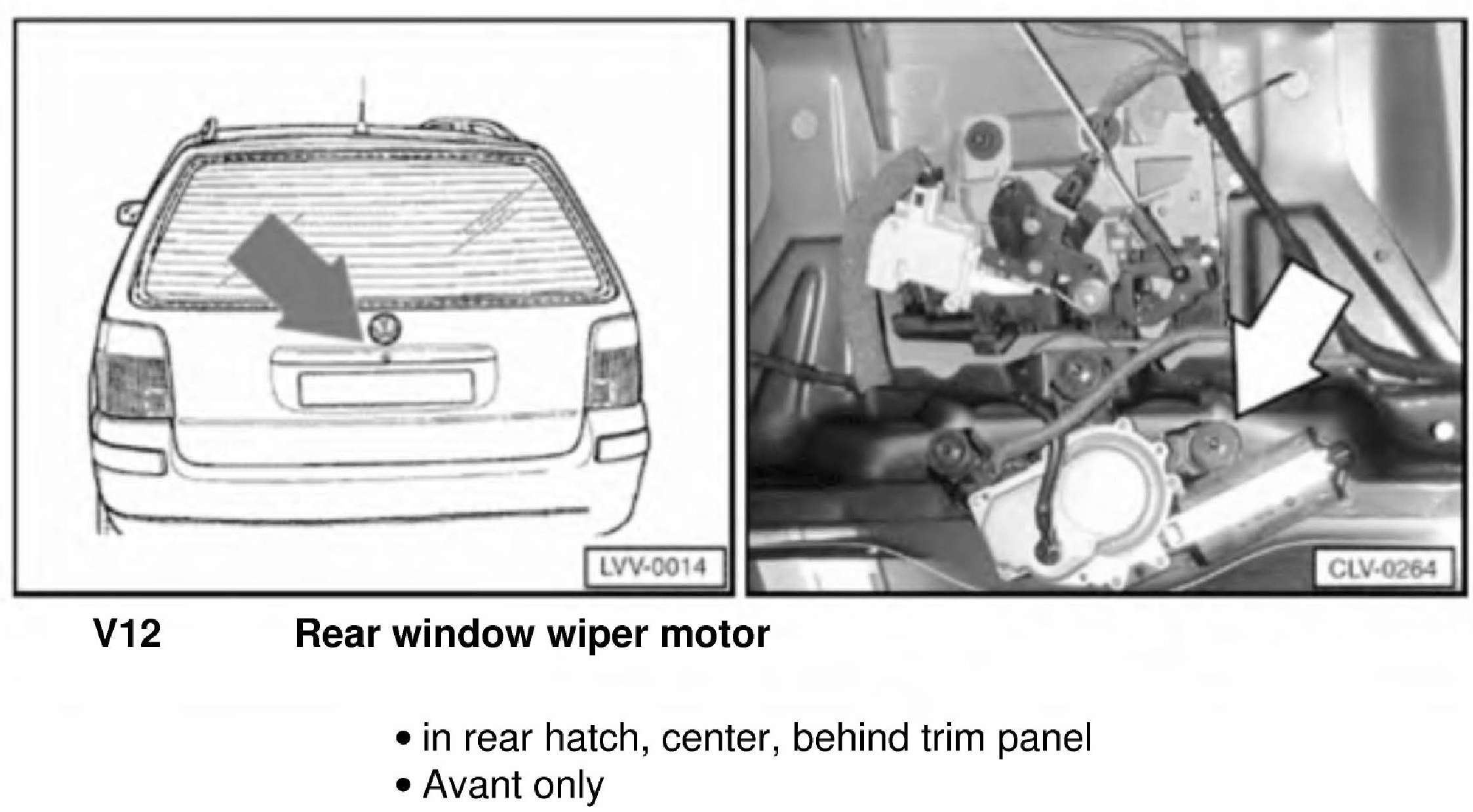 LVV-0014

CLV-0264

V12 Rear window wiper motor

• in rear hatch, center, behind trim panel
• Avant only